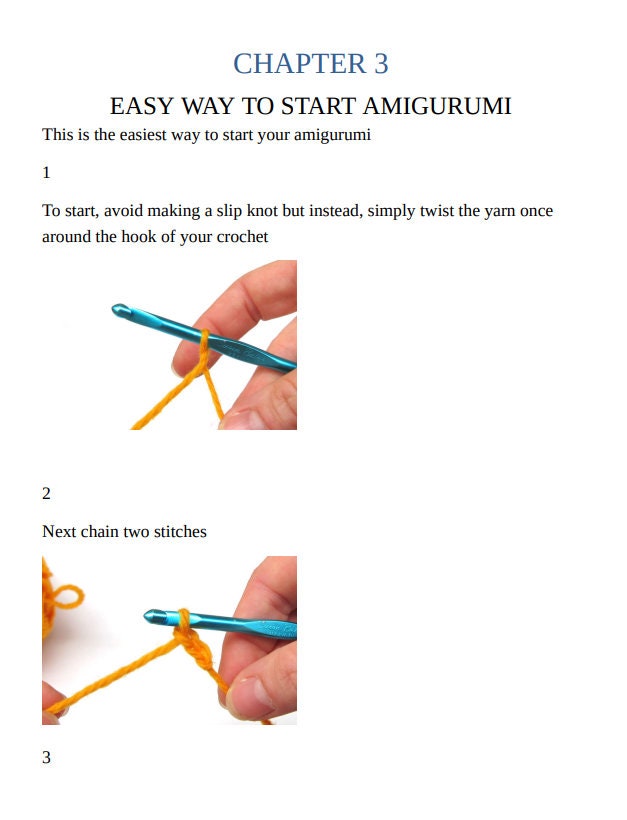 CHAPTER 3

EASY WAY TO START AMIGURUMI

This is the easiest way to start your amigurumi

1

To start, avoid making a slip knot but instead, simply twist the yarn once around the hook of your crochet

2

Next chain two stitches

3