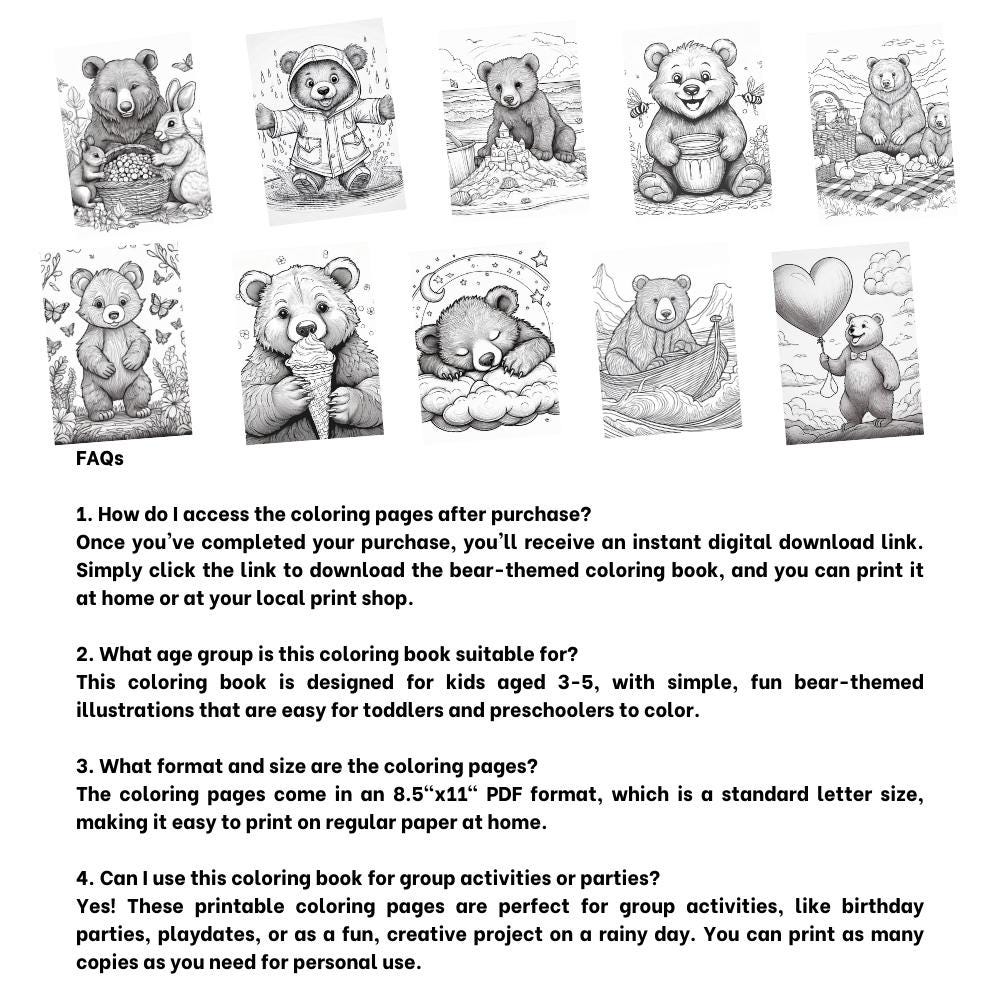 FAQs

1. How do I access the coloring pages after purchase?
Once you've completed your purchase, you'll receive an instant digital download link. Simply click the link to download the bear-themed coloring book, and you can print it at home or at your local print shop.

2. What age group is this coloring book suitable for?
This coloring book is designed for kids aged 3-5, with simple, fun bear-themed illustrations that are easy for toddlers and preschoolers to color.

3. What format and size are the coloring pages?
The coloring pages come in an 8.5“x11“ PDF format, which is a standard letter size, making it easy to print on regular paper at home.

4. Can I use this coloring book for group activities or parties?
Yes! These printable coloring pages are perfect for group activities, like birthday parties, playdates, or as a fun, creative project on a rainy day. You can print as many copies as you need for personal use.