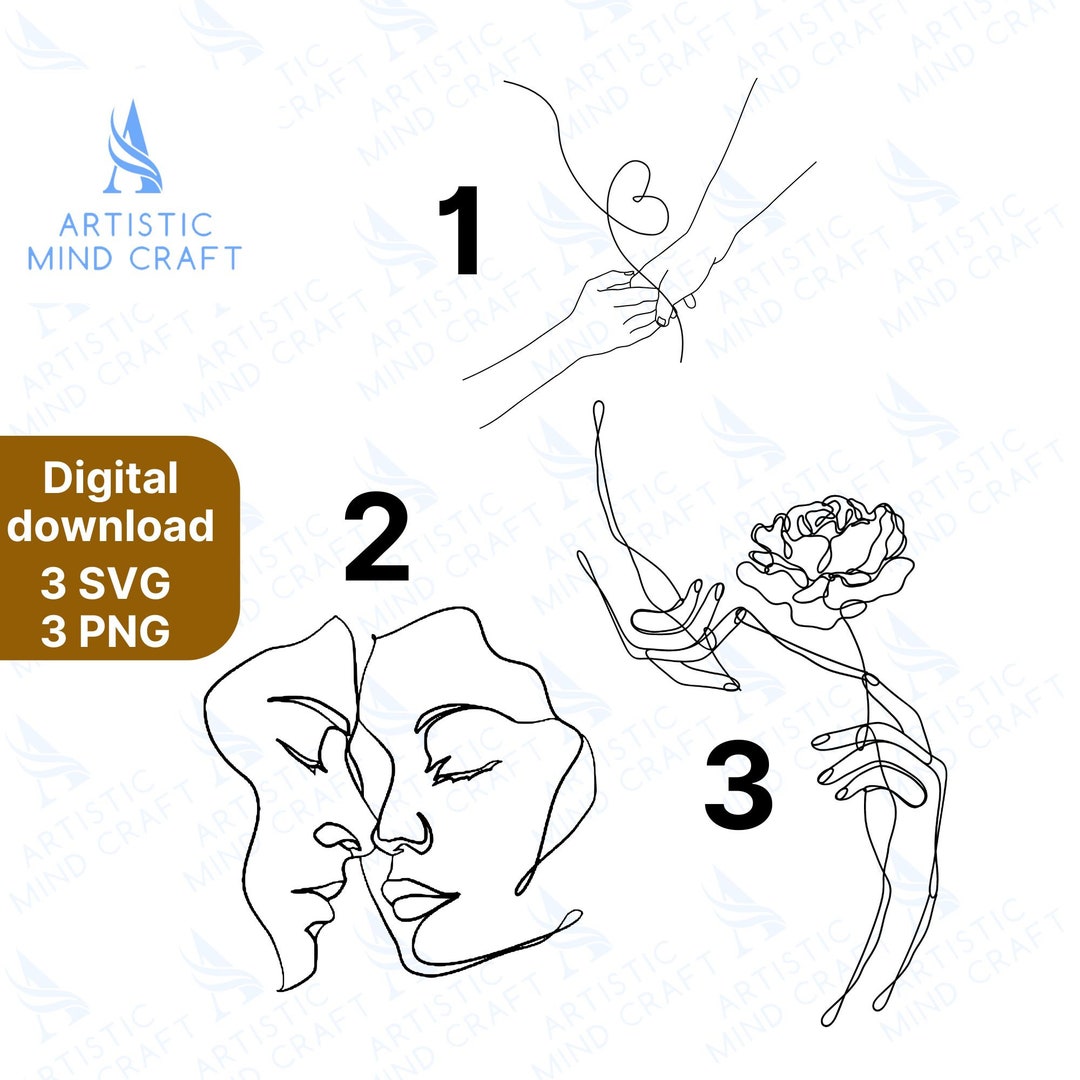 ARTISTIC MIND CRAFT

1

Digital download
3 SVG
3 PNG

2

3