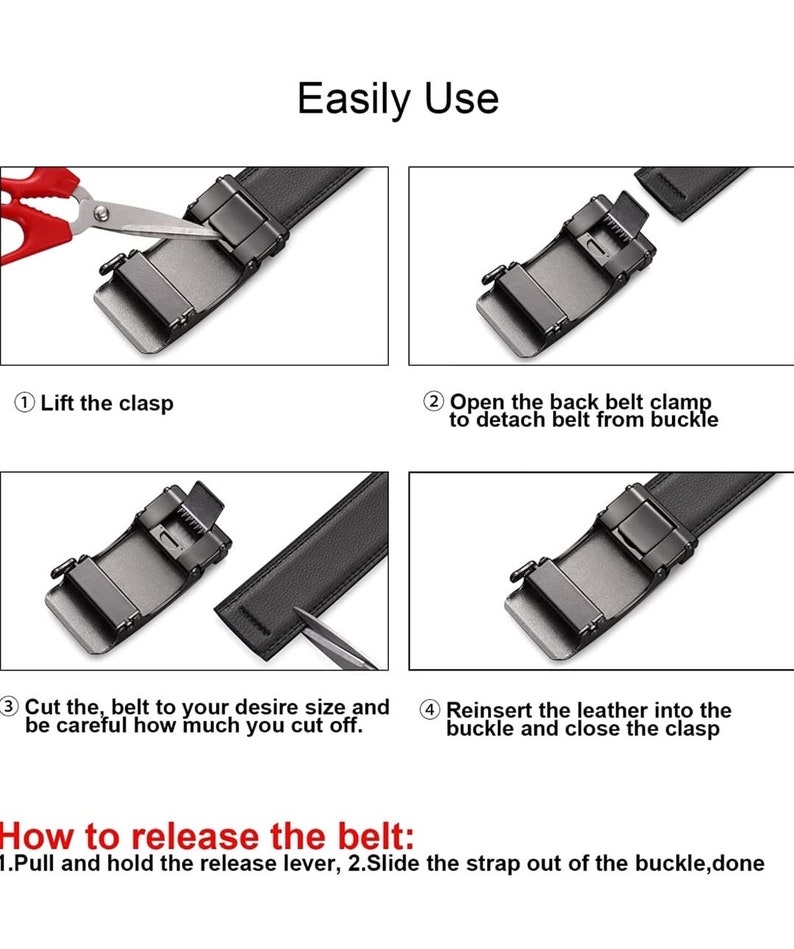 Easily Use

① Lift the clasp

② Open the back belt clamp to detach belt from buckle

③ Cut the, belt to your desire size and be careful how much you cut off.

④ Reinsert the leather into the buckle and close the clasp

How to release the belt:
1.Pull and hold the release lever, 2.Slide the strap out of the buckle,done