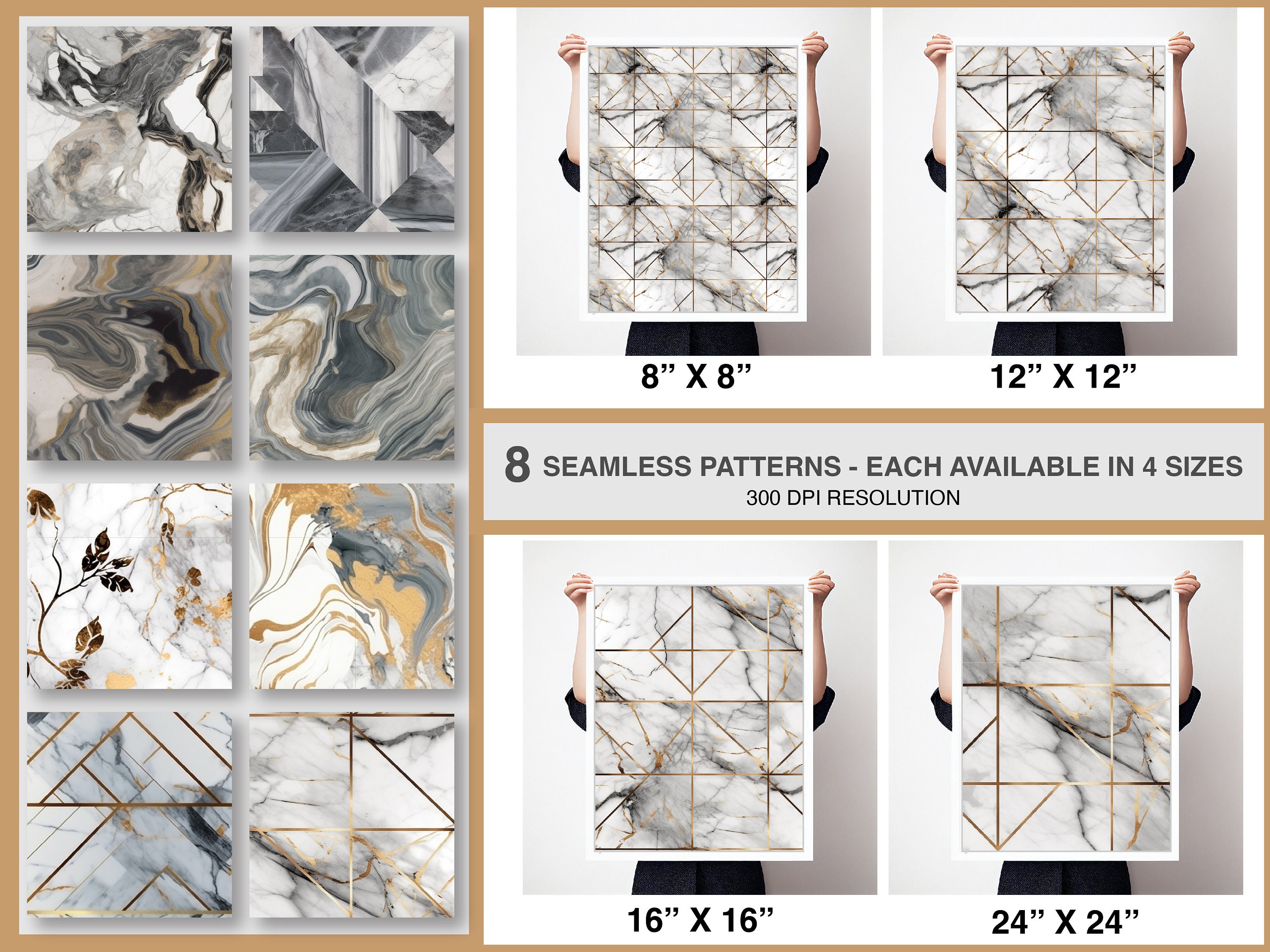 8” X 8”

12” X 12”

8 SEAMLESS PATTERNS - EACH AVAILABLE IN 4 SIZES
300 DPI RESOLUTION

16” X 16”

24” X 24”