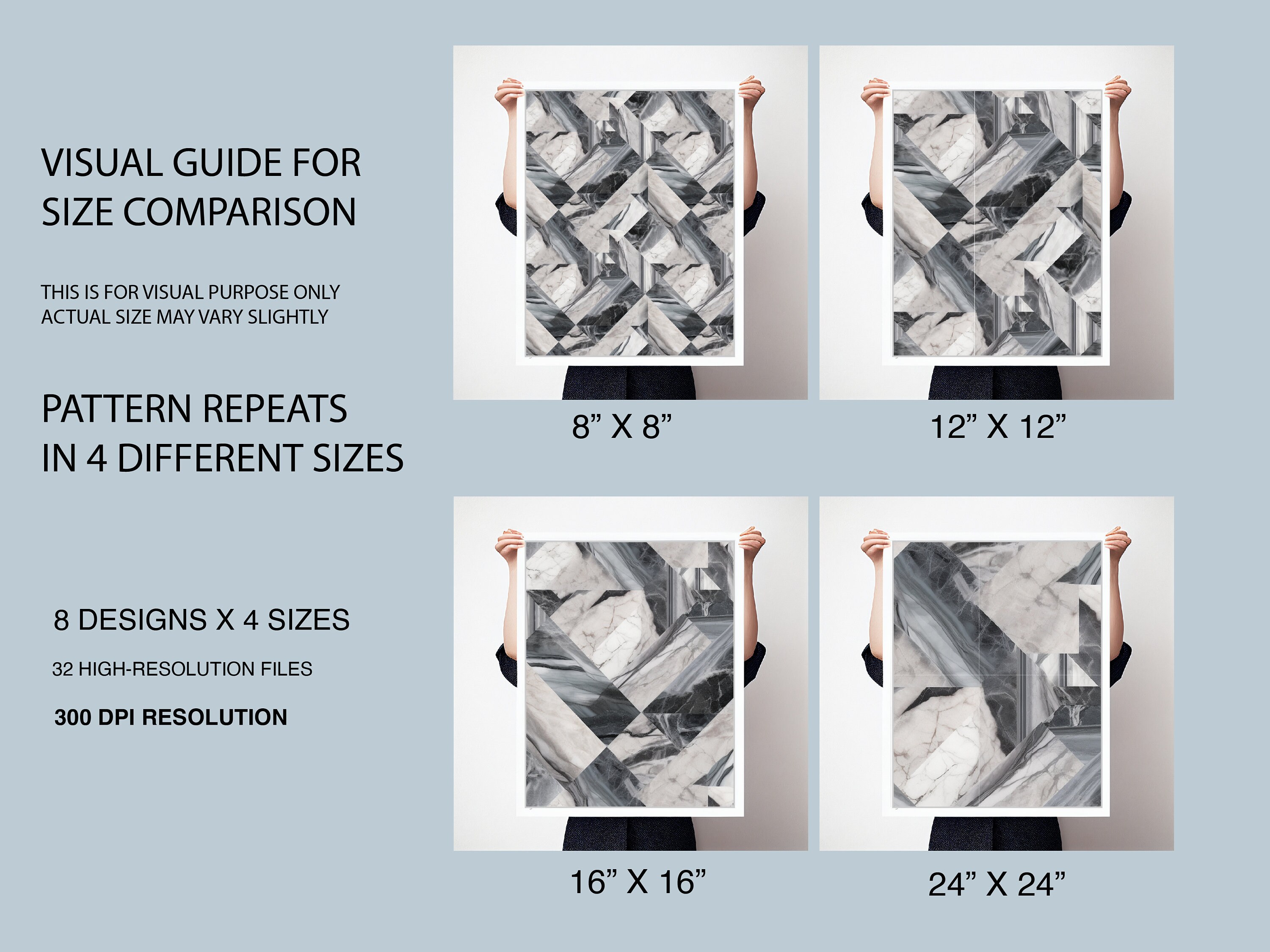 VISUAL GUIDE FOR SIZE COMPARISON

THIS IS FOR VISUAL PURPOSE ONLY
ACTUAL SIZE MAY VARY SLIGHTLY

PATTERN REPEATS IN 4 DIFFERENT SIZES

8 DESIGNS X 4 SIZES

32 HIGH-RESOLUTION FILES

300 DPI RESOLUTION

8” X 8”

12” X 12”

16” X 16”

24” X 24”