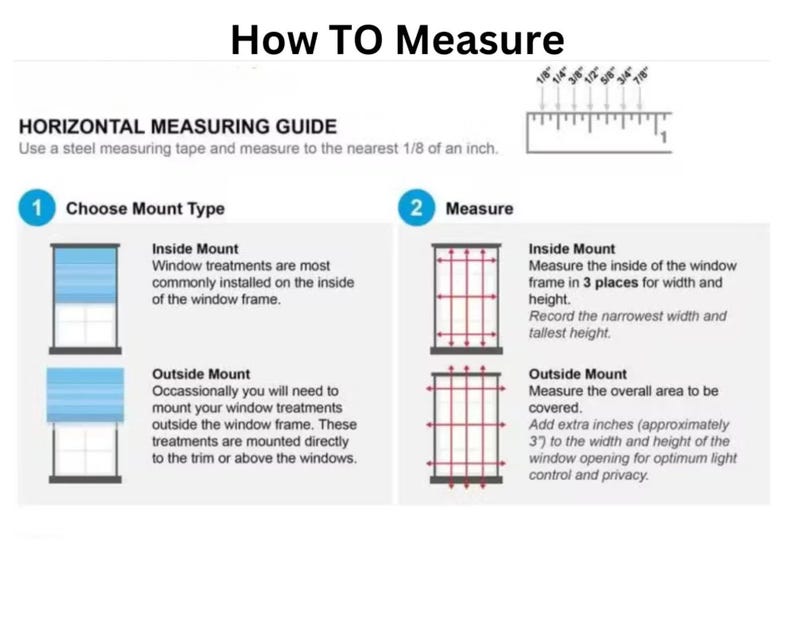 How TO Measure

HORIZONTAL MEASURING GUIDE
Use a steel measuring tape and measure to the nearest 1/8 of an inch.

1/8" 1/4" 3/8" 1/2" 5/8" 3/4" 7/8"
1

1 Choose Mount Type

Inside Mount
Window treatments are most commonly installed on the inside of the window frame.

Outside Mount
Occassionally you will need to mount your window treatments outside the window frame. These treatments are mounted directly to the trim or above the windows.

2 Measure

Inside Mount
Measure the inside of the window frame in 3 places for width and height.
Record the narrowest width and tallest height.

Outside Mount
Measure the overall area to be covered.
Add extra inches (approximately 3") to the width and height of the window opening for optimum light control and privacy.