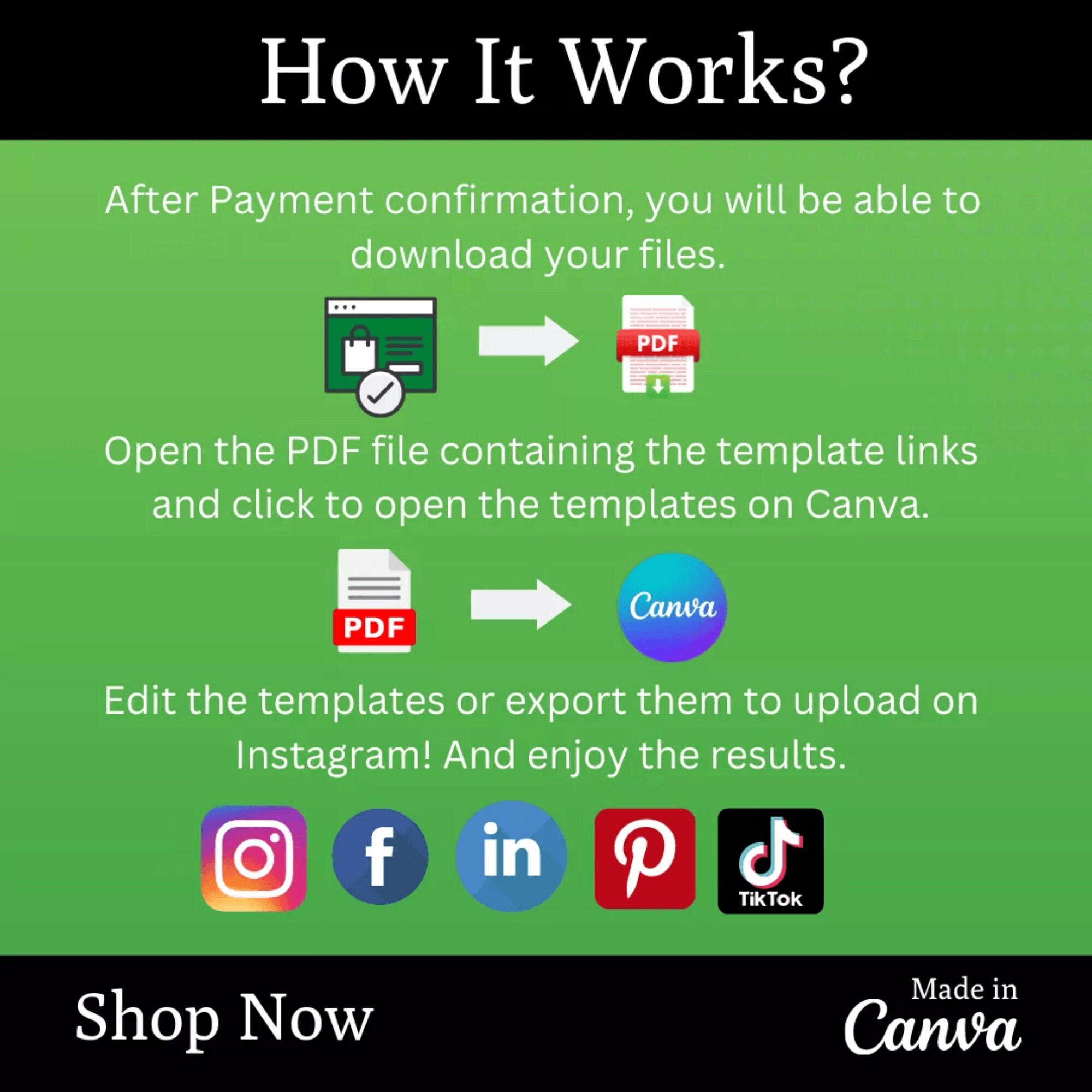 How It Works?

After Payment confirmation, you will be able to download your files.

PDF

Open the PDF file containing the template links and click to open the templates on Canva.

PDF

Canva

Edit the templates or export them to upload on Instagram! And enjoy the results.

f

in

TikTok

Shop Now

Made in Canva