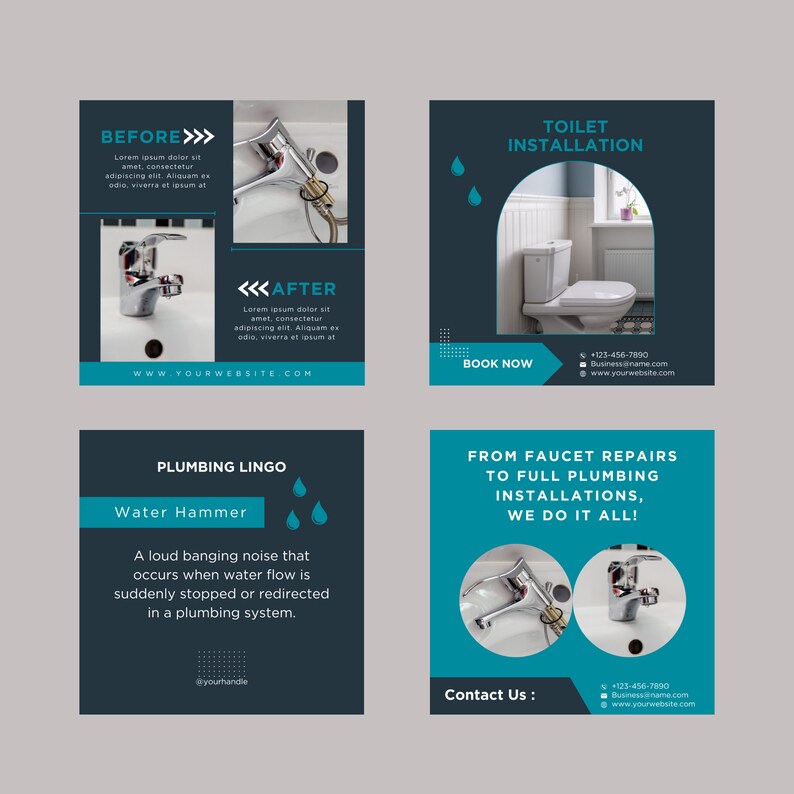 BEFORE

Lorem ipsum dolor sit amet, consectetur adipiscing elit. Aliquam ex odio, viverra et ipsum at

AFTER

Lorem ipsum dolor sit amet, consectetur adipiscing elit. Aliquam ex odio, viverra et ipsum at

WWW.YOURWEBSITE.COM

TOILET INSTALLATION

BOOK NOW

+123-456-7890
Business@name.com
www.yourwebsite.com

PLUMBING LINGO

Water Hammer

A loud banging noise that occurs when water flow is suddenly stopped or redirected in a plumbing system.

@yourhandle

FROM FAUCET REPAIRS TO FULL PLUMBING INSTALLATIONS, WE DO IT ALL!

Contact Us :

+123-456-7890
Business@name.com
www.yourwebsite.com