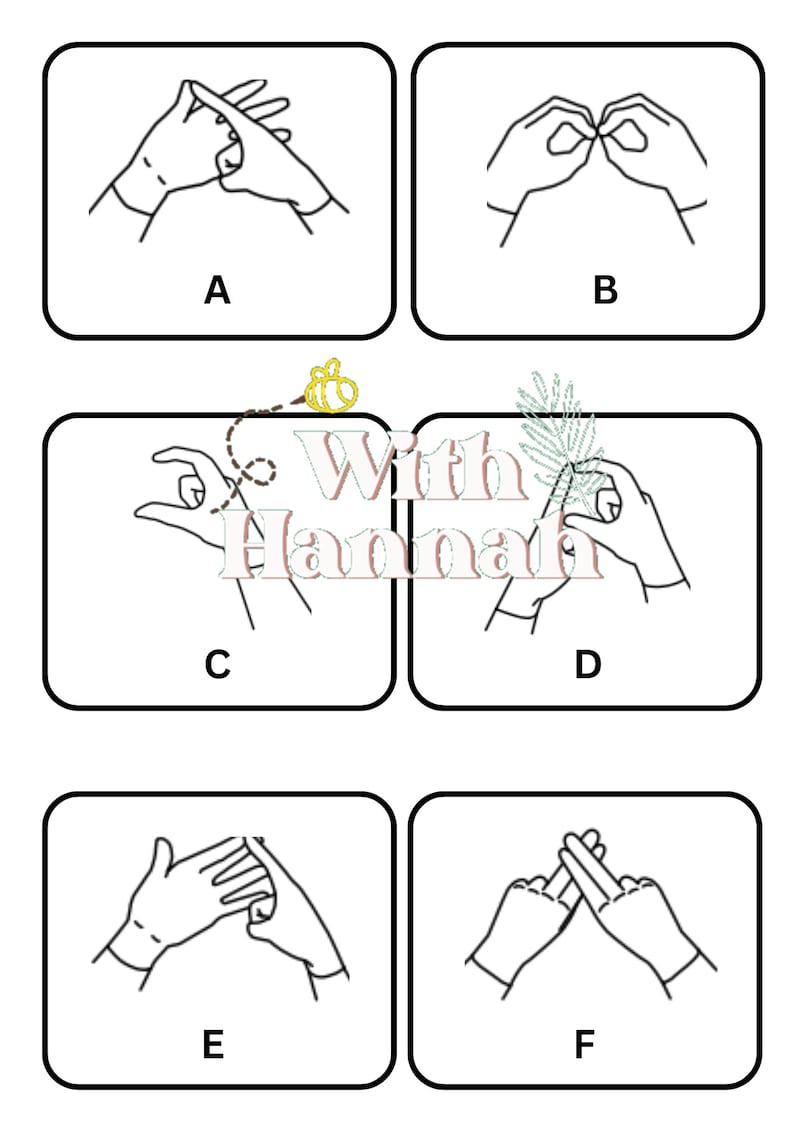 A

B

With
Hannah

C

D

E

F