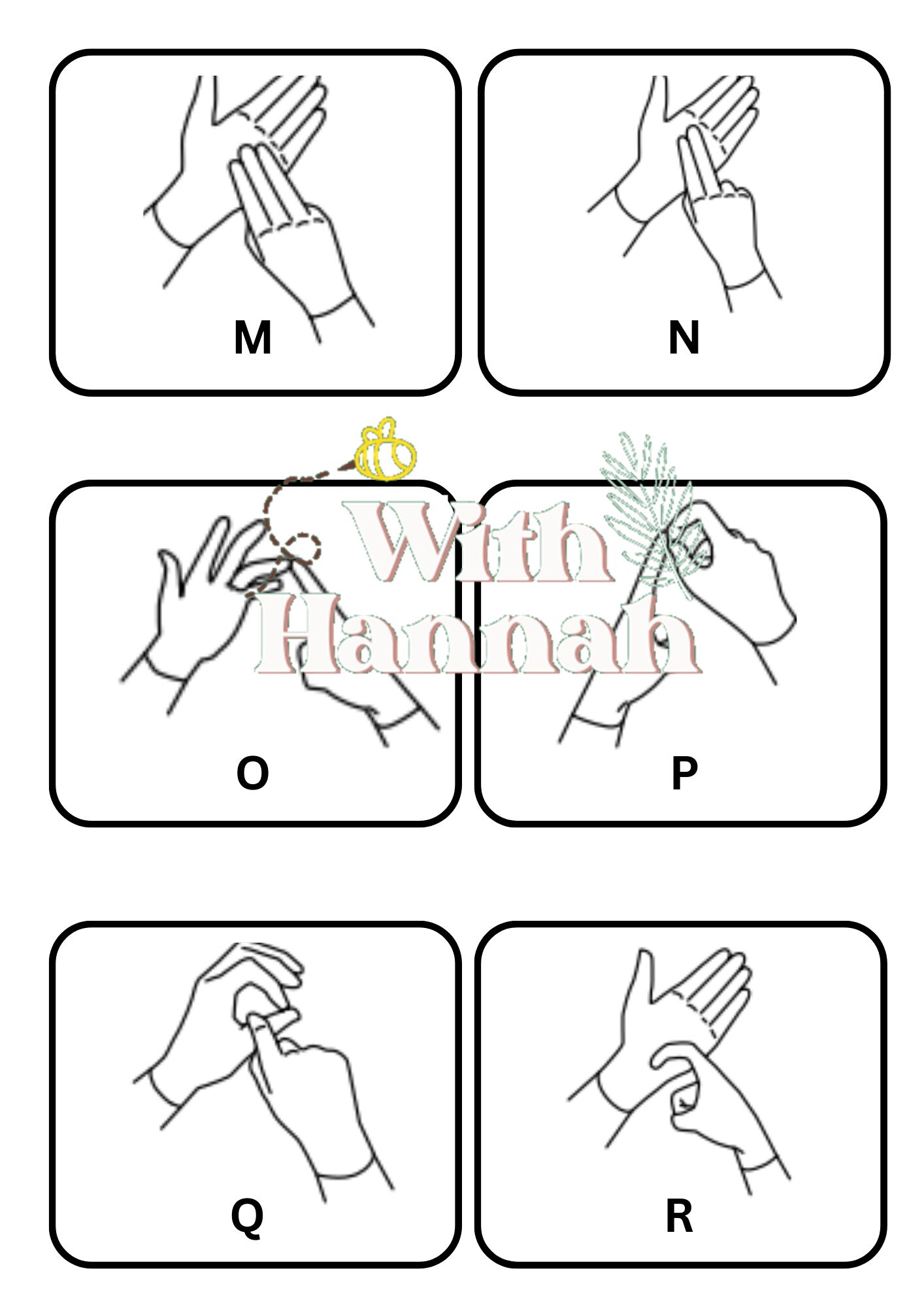 M

N

With Hannah

O

P

Q

R