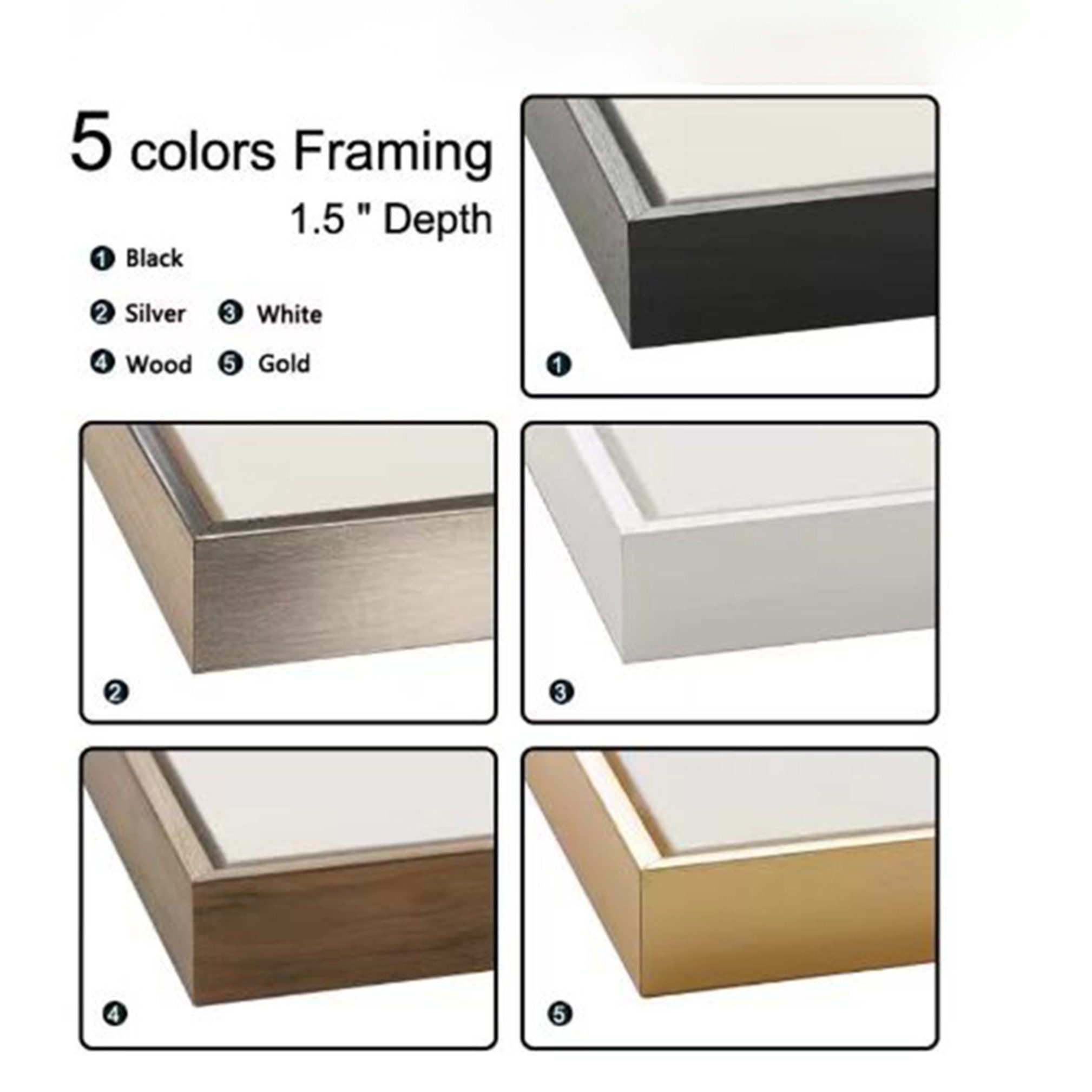 5 colors Framing
1.5 " Depth

❶ Black

❷ Silver ❸ White

❹ Wood ❺ Gold

❶

❷

❸

❹

❺