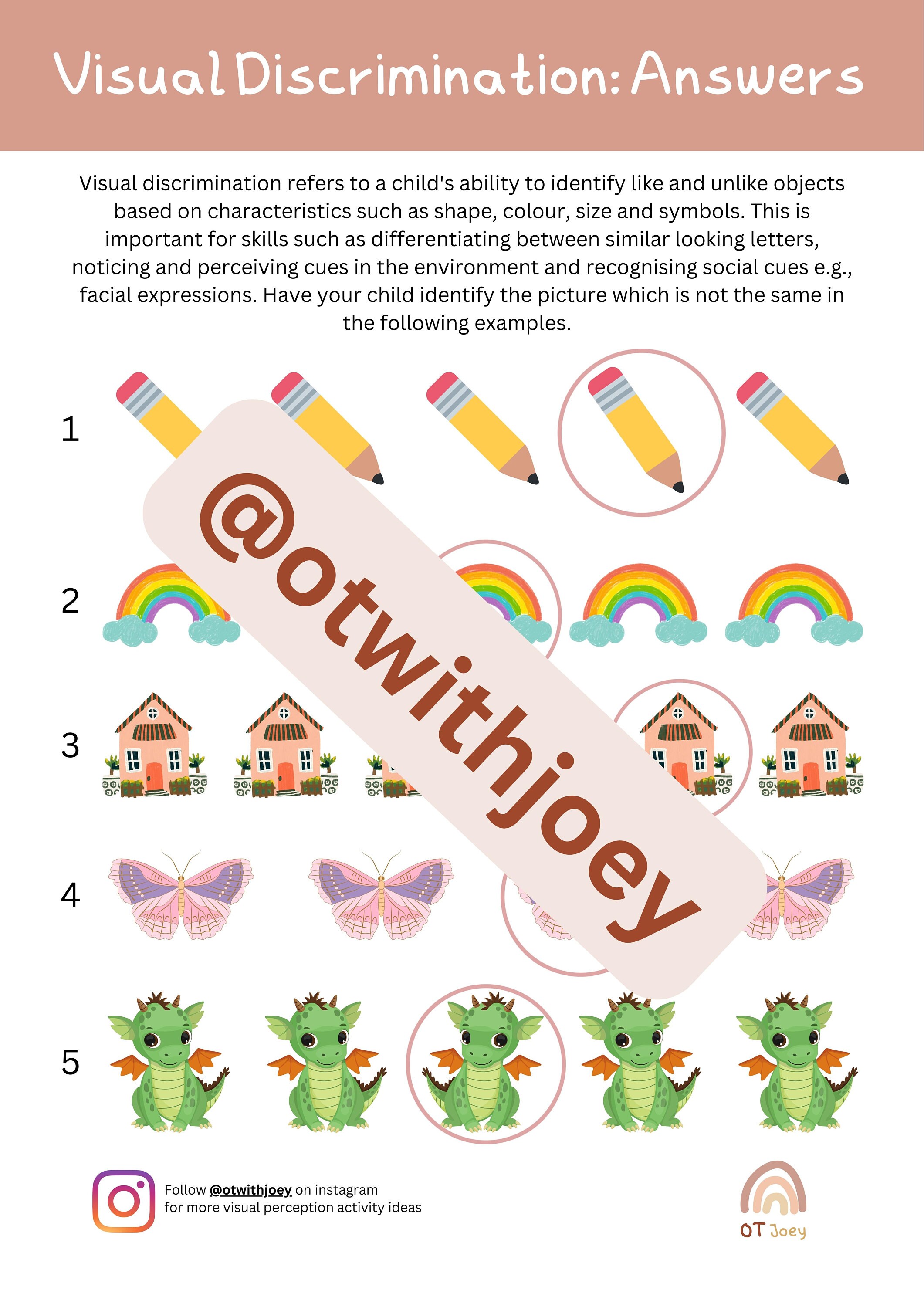 Visual Discrimination: Answers

Visual discrimination refers to a child's ability to identify like and unlike objects based on characteristics such as shape, colour, size and symbols. This is important for skills such as differentiating between similar looking letters, noticing and perceiving cues in the environment and recognising social cues e.g., facial expressions. Have your child identify the picture which is not the same in the following examples.

1

2

3

4

5

@otwithjoey

Follow @otwithjoey on instagram
for more visual perception activity ideas

OT Joey