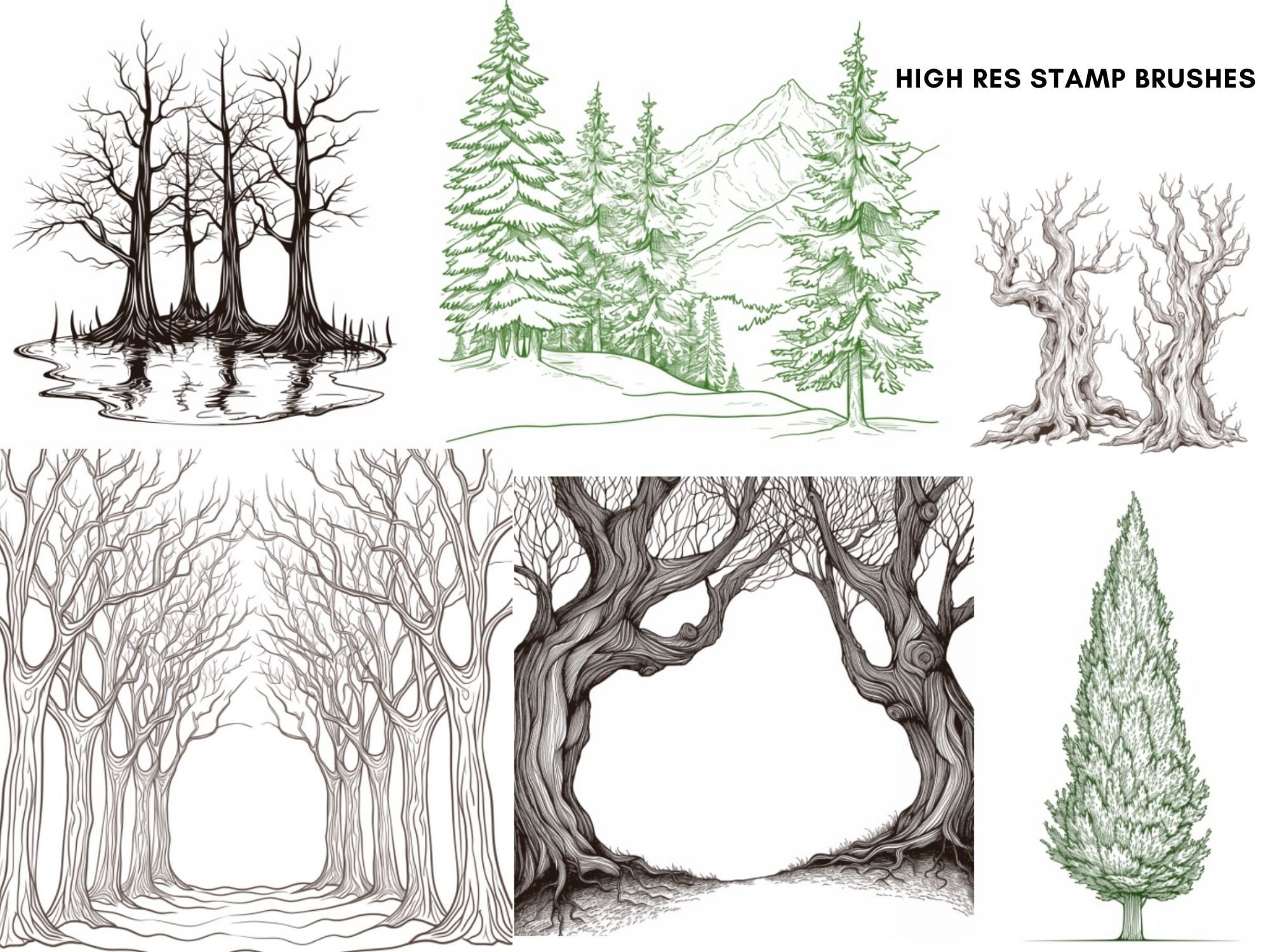 HIGH RES STAMP BRUSHES