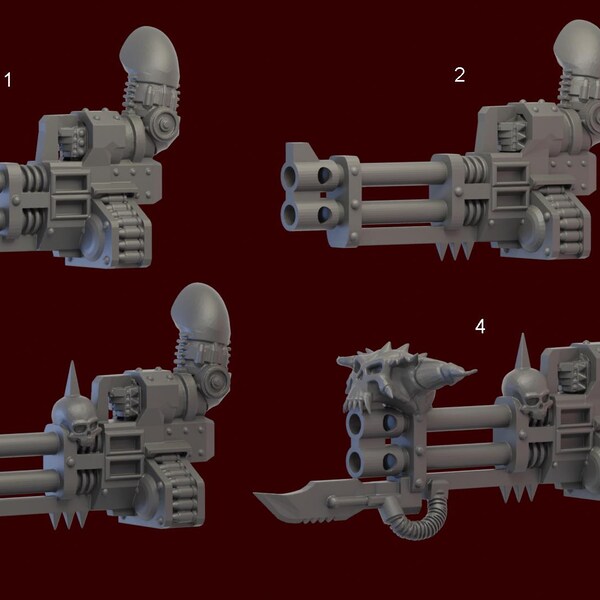 1

2

4