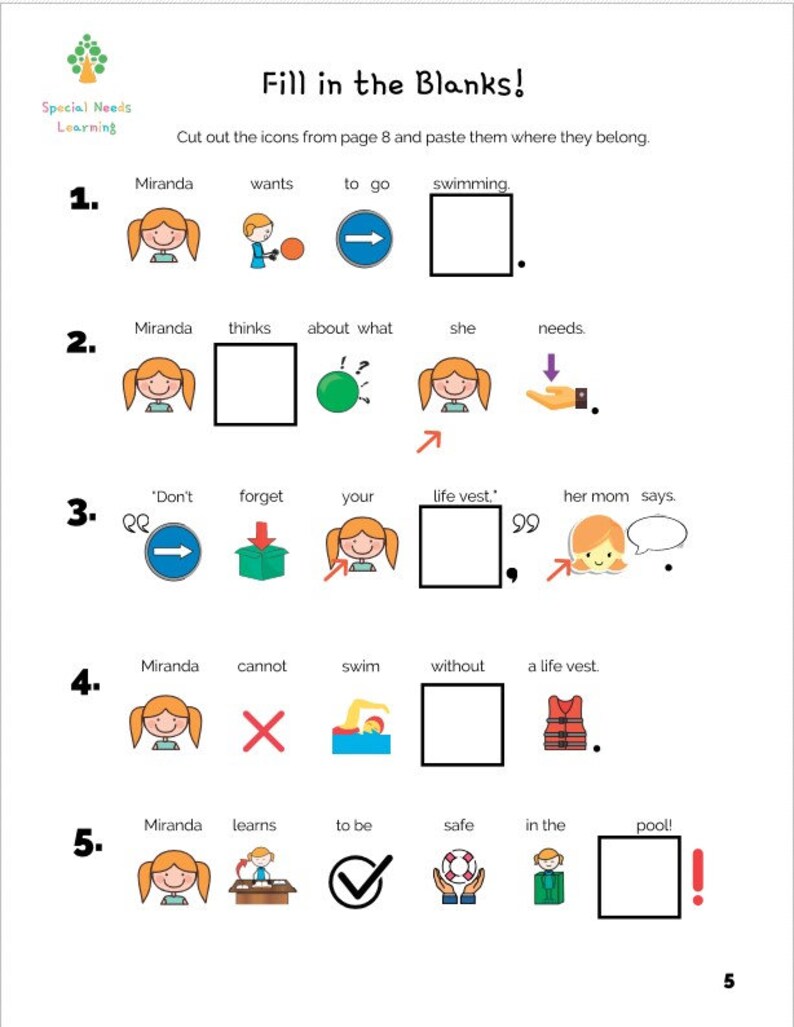 Special Needs Learning

Fill in the Blanks!

Cut out the icons from page 8 and paste them where they belong.

1. Miranda wants to go swimming.

2. Miranda thinks about what she needs.

3. "Don't forget your life vest," her mom says.

4. Miranda cannot swim without a life vest.

5. Miranda learns to be safe in the pool!

5