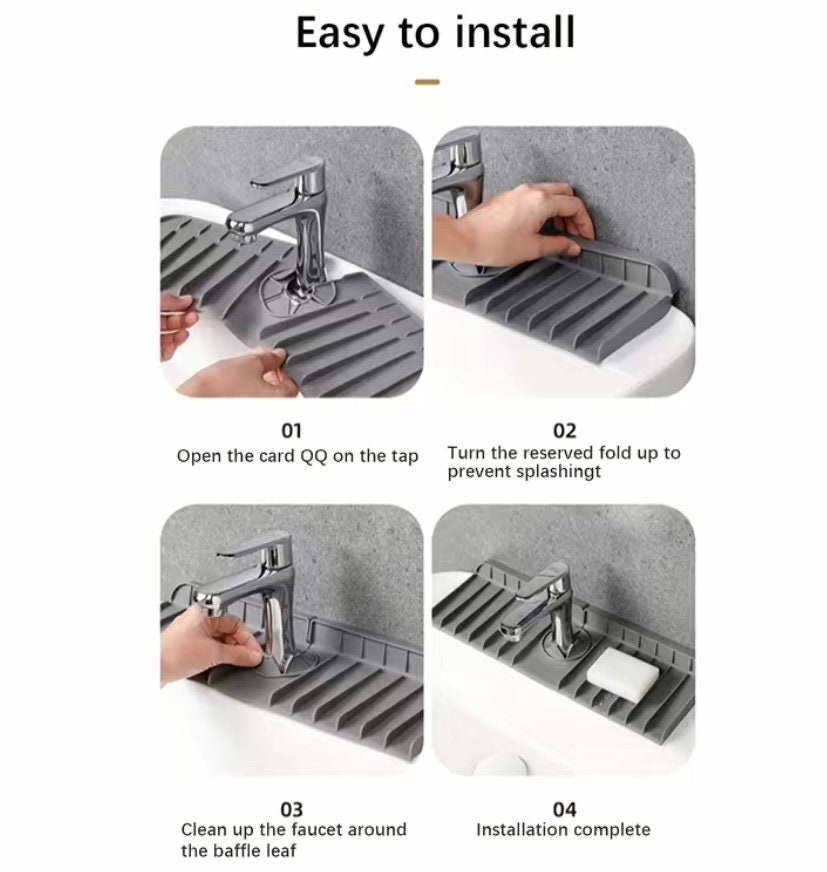 Easy to install

01
Open the card QQ on the tap

02
Turn the reserved fold up to prevent splashingt

03
Clean up the faucet around the baffle leaf

04
Installation complete