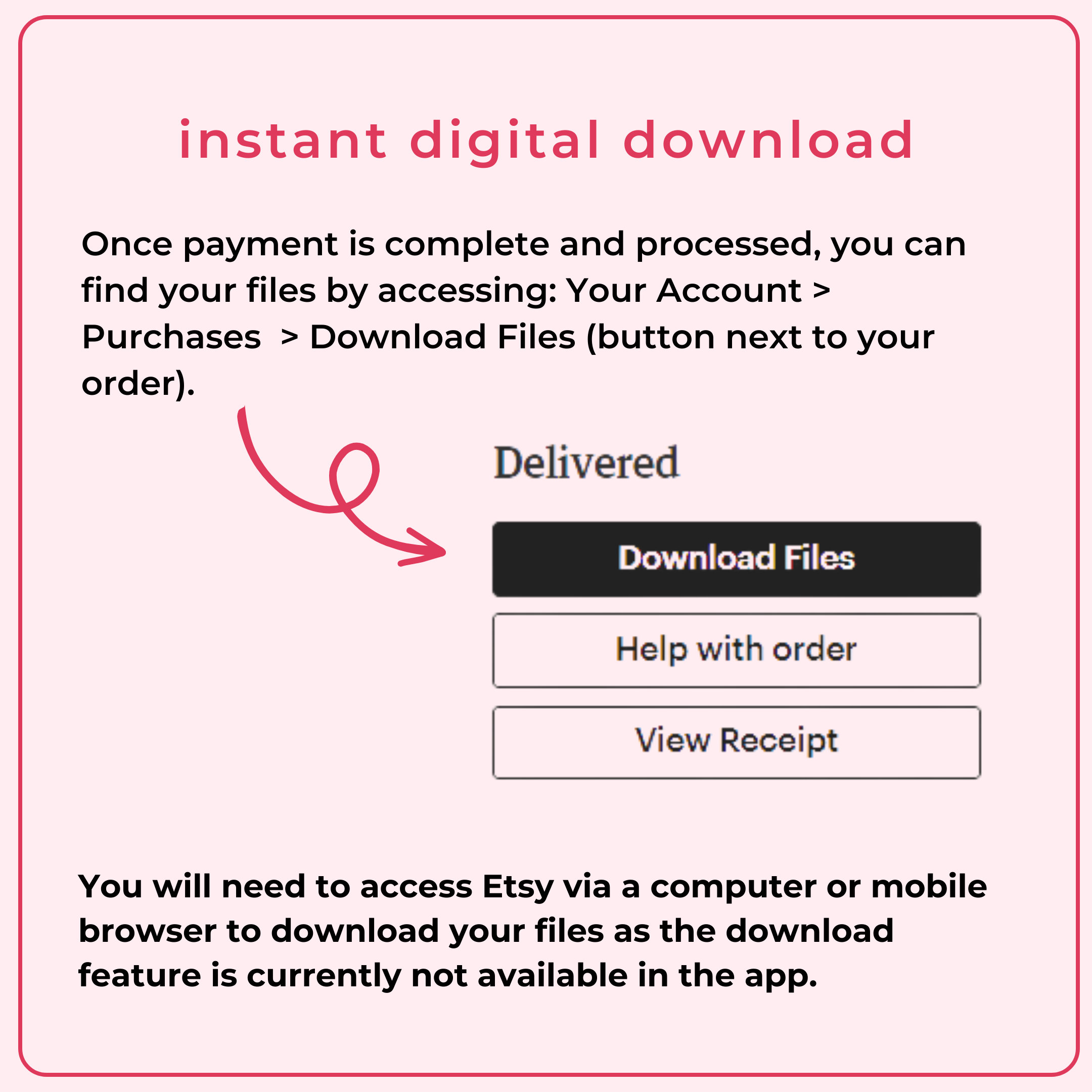 instant digital download

Once payment is complete and processed, you can find your files by accessing: Your Account > Purchases  > Download Files (button next to your order).

Delivered

Download Files

Help with order

View Receipt

You will need to access Etsy via a computer or mobile browser to download your files as the download feature is currently not available in the app.