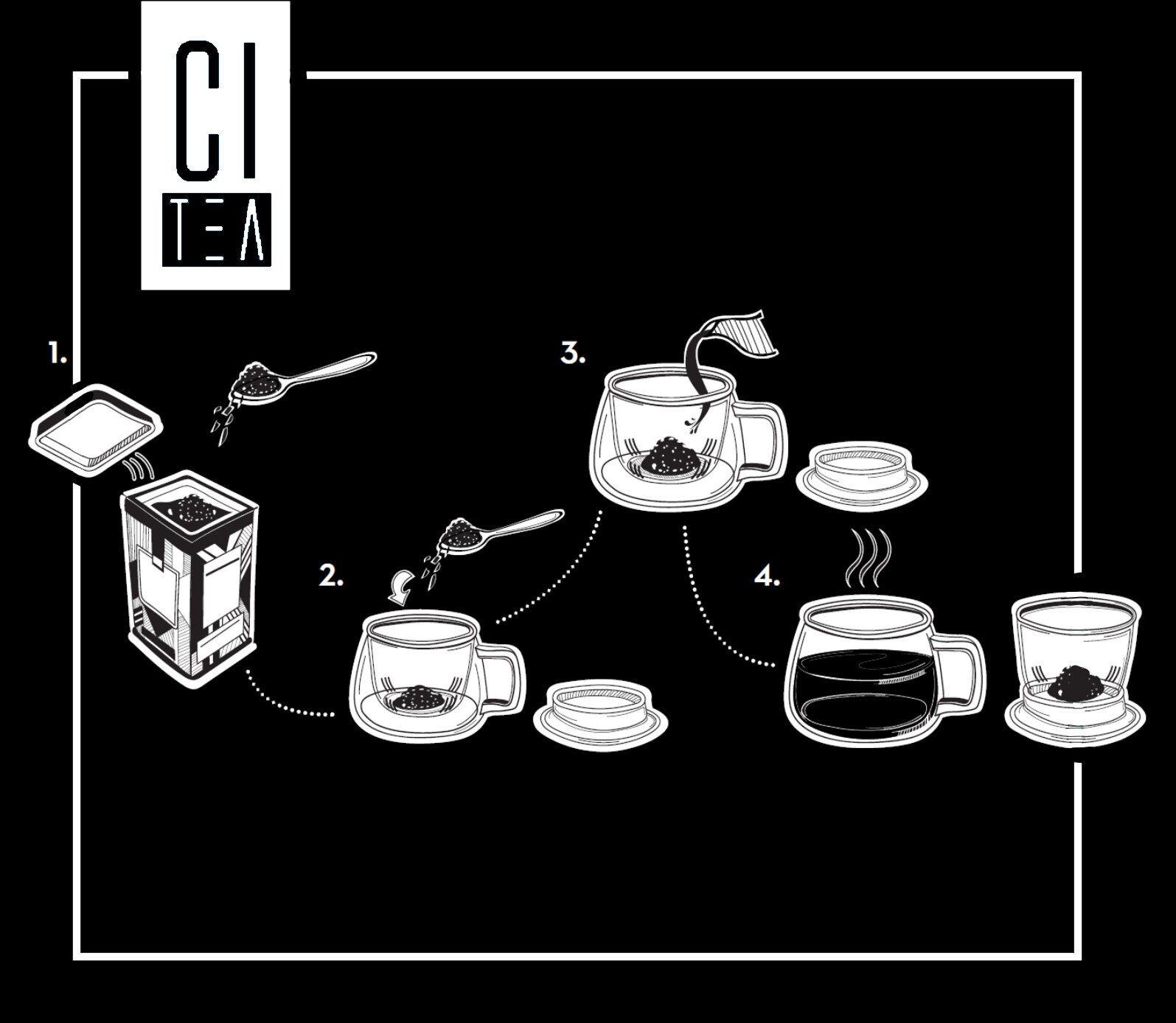 CI
TEA

1.

2.

3.

4.