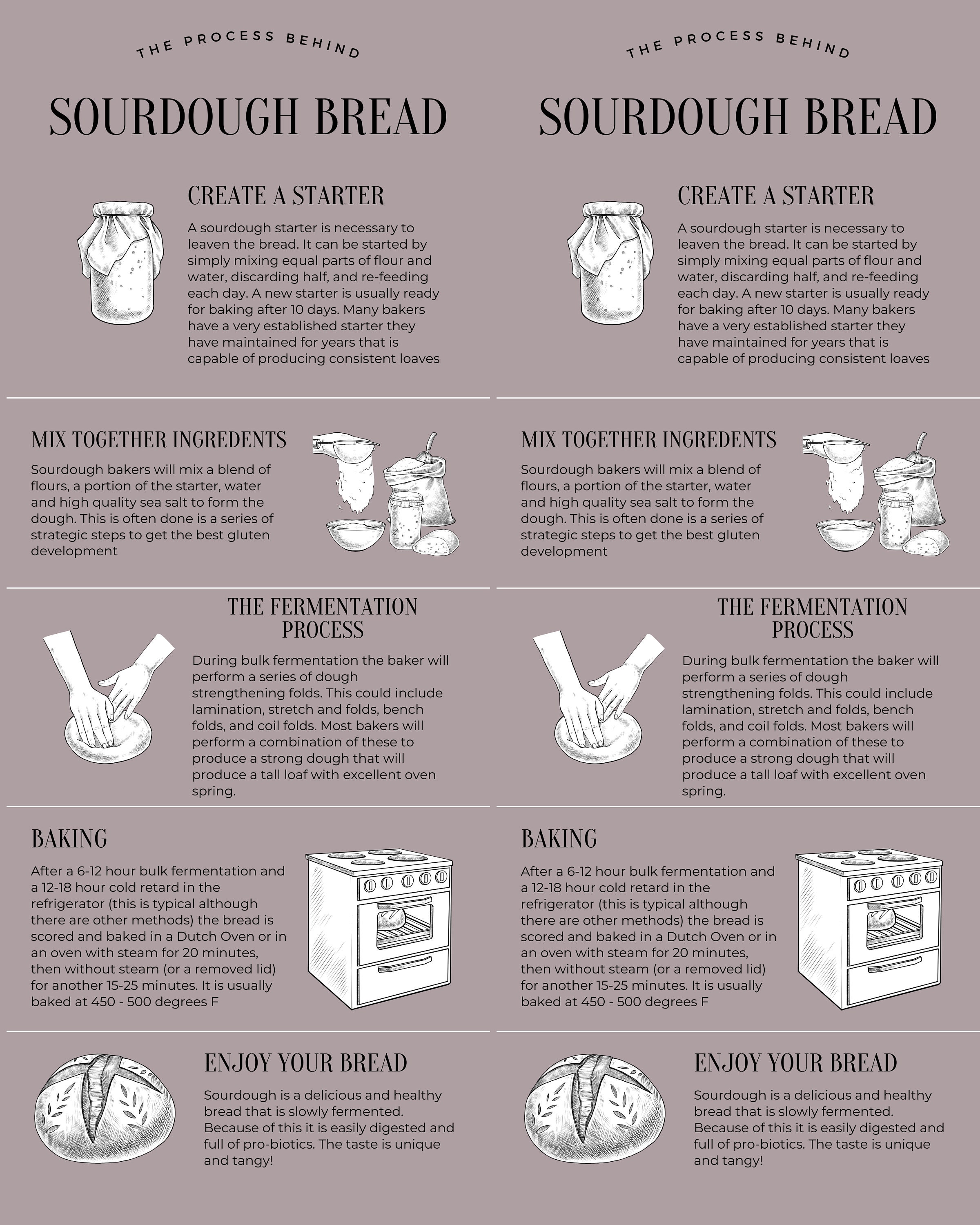 THE PROCESS BEHIND

SOURDOUGH BREAD

CREATE A STARTER

A sourdough starter is necessary to leaven the bread. It can be started by simply mixing equal parts of flour and water, discarding half, and re-feeding each day. A new starter is usually ready for baking after 10 days. Many bakers have a very established starter they have maintained for years that is capable of producing consistent loaves

MIX TOGETHER INGREDENTS

Sourdough bakers will mix a blend of flours, a portion of the starter, water and high quality sea salt to form the dough. This is often done is a series of strategic steps to get the best gluten development

THE FERMENTATION PROCESS

During bulk fermentation the baker will perform a series of dough strengthening folds. This could include lamination, stretch and folds, bench folds, and coil folds. Most bakers will perform a combination of these to produce a strong dough that will produce a tall loaf with excellent oven spring.

BAKING

After a 6-12 hour bulk fermentation and a 12-18 hour cold retard in the refrigerator (this is typical although there are other methods) the bread is scored and baked in a Dutch Oven or in an oven with steam for 20 minutes, then without steam (or a removed lid) for another 15-25 minutes. It is usually baked at 450 - 500 degrees F

ENJOY YOUR BREAD

Sourdough is a delicious and healthy bread that is slowly fermented. Because of this it is easily digested and full of pro-biotics. The taste is unique and tangy!

THE PROCESS BEHIND

SOURDOUGH BREAD

CREATE A STARTER

A sourdough starter is necessary to leaven the bread. It can be started by simply mixing equal parts of flour and water, discarding half, and re-feeding each day. A new starter is usually ready for baking after 10 days. Many bakers have a very established starter they have maintained for years that is capable of producing consistent loaves

MIX TOGETHER INGREDENTS

Sourdough bakers will mix a blend of flours, a portion of the starter, water and high quality sea salt to form the dough. This is often done is a series of strategic steps to get the best gluten development

THE FERMENTATION PROCESS

During bulk fermentation the baker will perform a series of dough strengthening folds. This could include lamination, stretch and folds, bench folds, and coil folds. Most bakers will perform a combination of these to produce a strong dough that will produce a tall loaf with excellent oven spring.

BAKING

After a 6-12 hour bulk fermentation and a 12-18 hour cold retard in the refrigerator (this is typical although there are other methods) the bread is scored and baked in a Dutch Oven or in an oven with steam for 20 minutes, then without steam (or a removed lid) for another 15-25 minutes. It is usually baked at 450 - 500 degrees F

ENJOY YOUR BREAD

Sourdough is a delicious and healthy bread that is slowly fermented. Because of this it is easily digested and full of pro-biotics. The taste is unique and tangy!