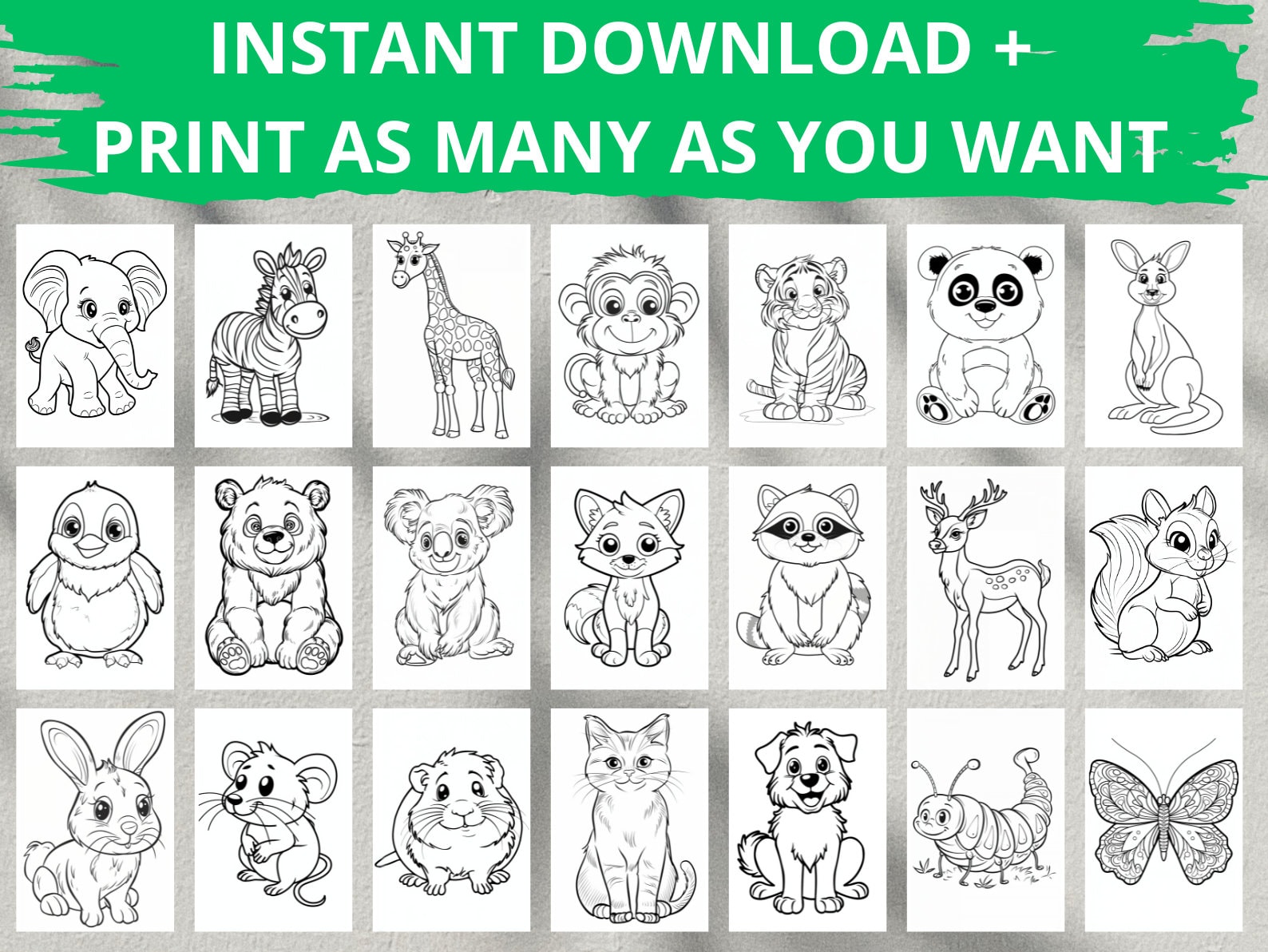 INSTANT DOWNLOAD +
PRINT AS MANY AS YOU WANT