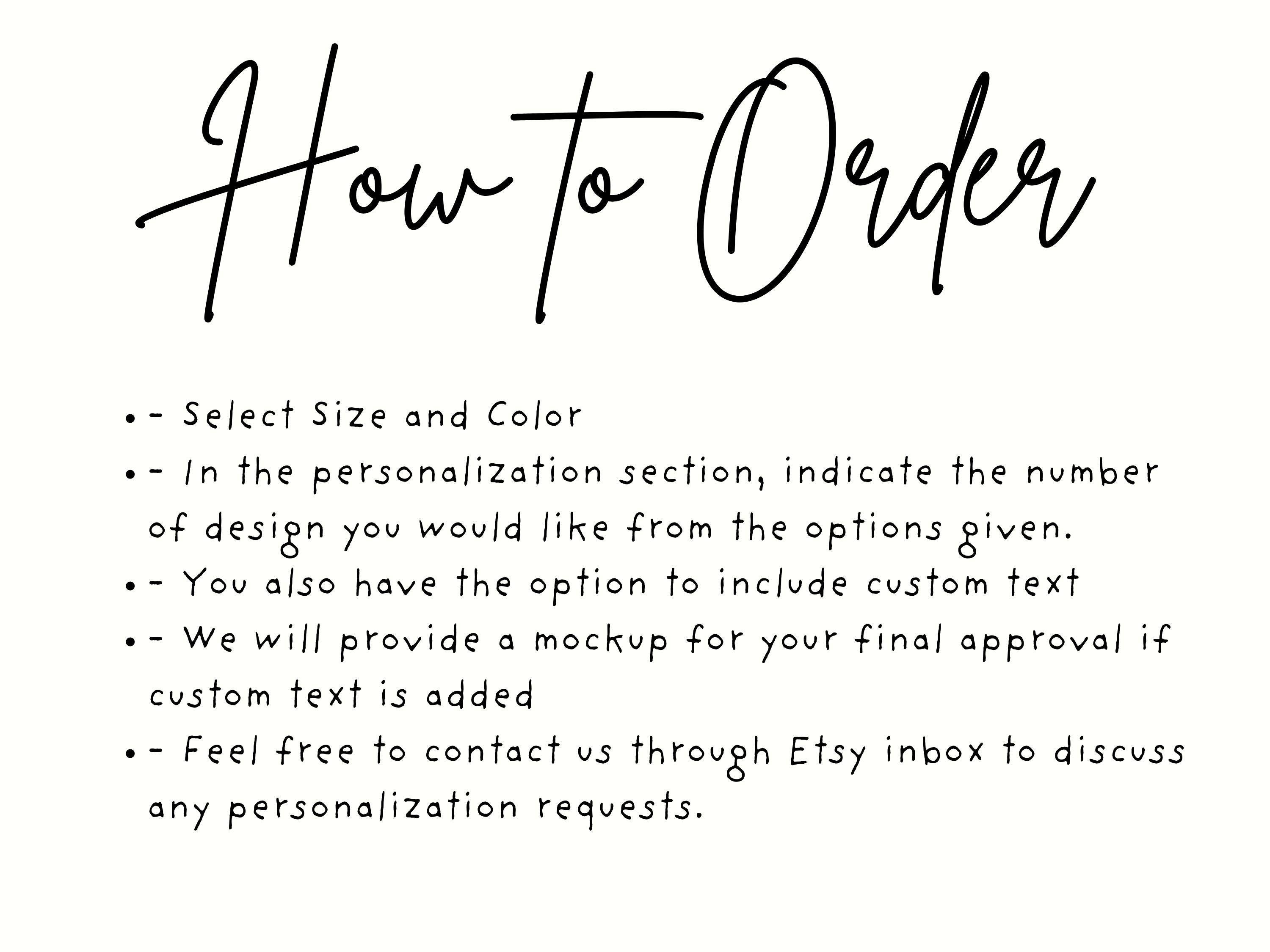 How to Order

• - Select Size and Color
• - In the personalization section, indicate the number of design you would like from the options given.
• - You also have the option to include custom text
• - We will provide a mockup for your final approval if custom text is added
• - Feel free to contact us through Etsy inbox to discuss any personalization requests.