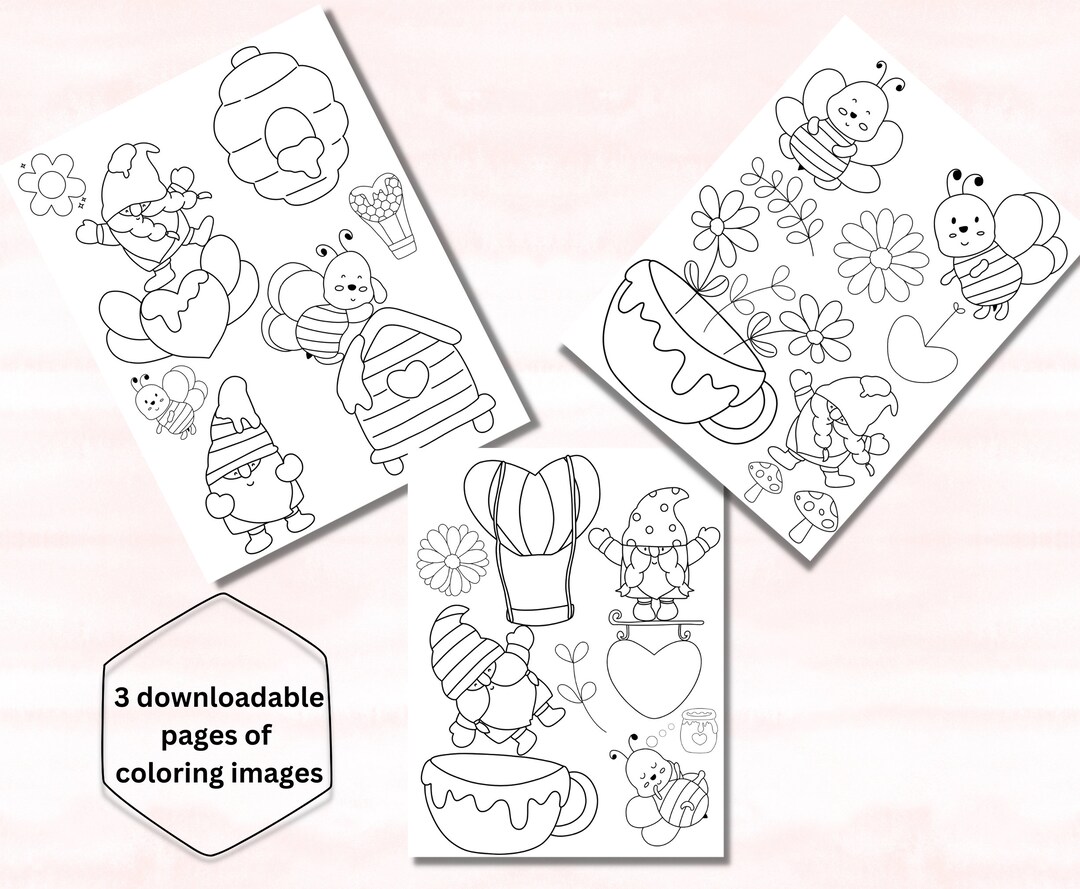 3 downloadable pages of coloring images