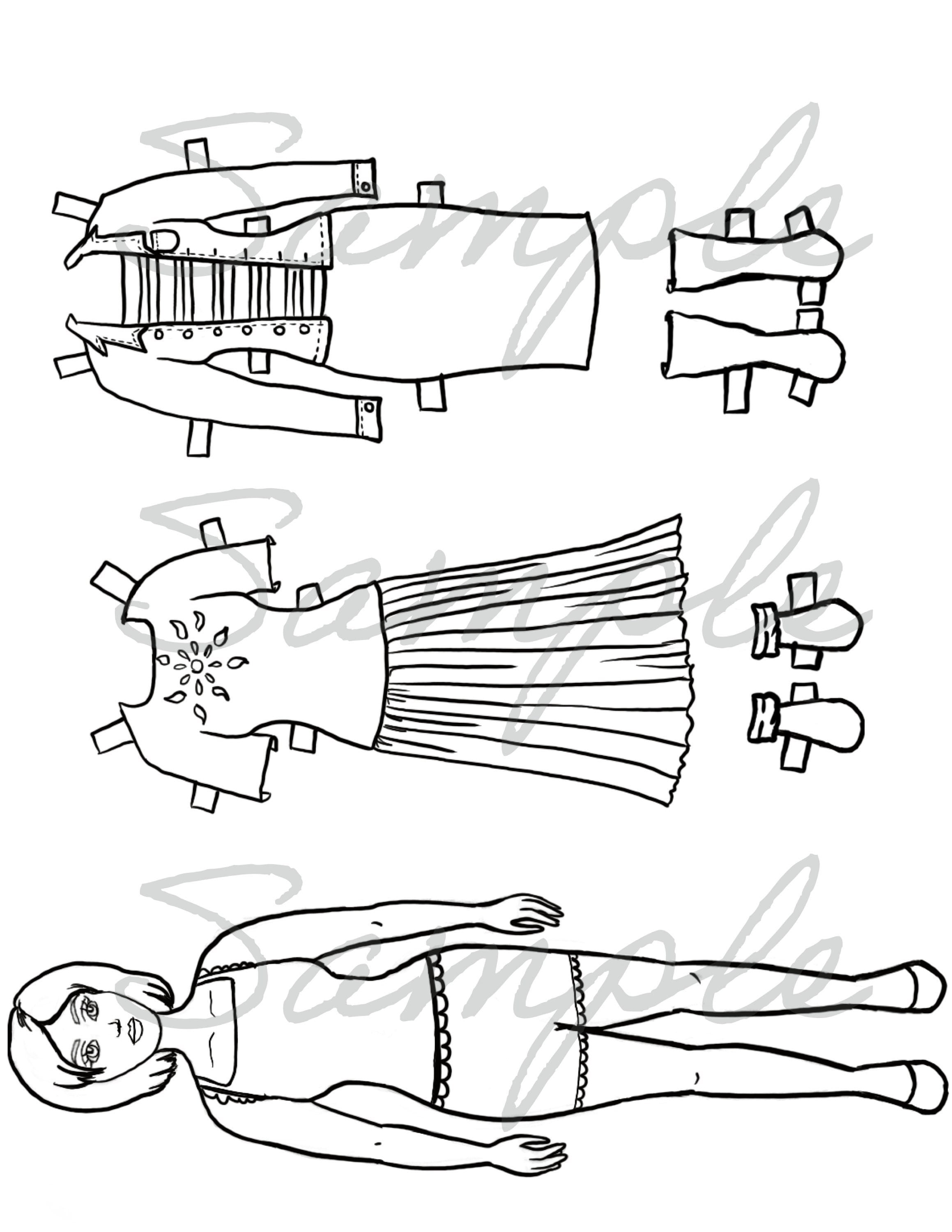 Sample
Sample
Sample