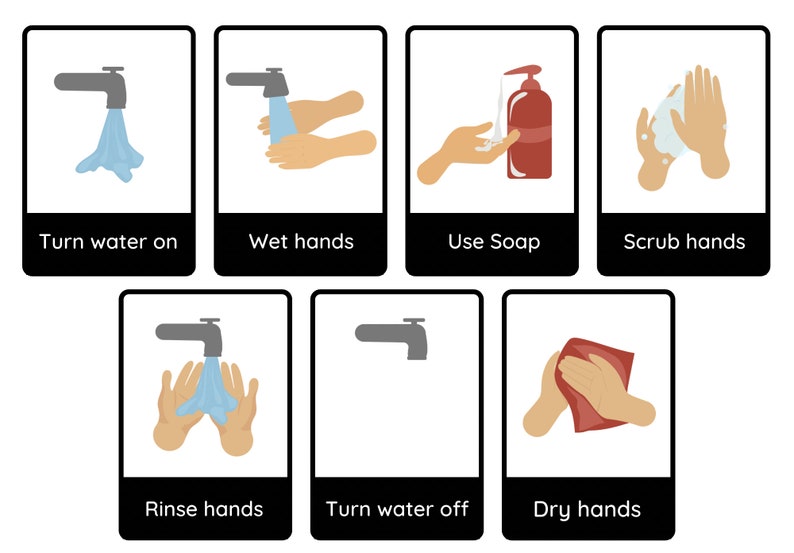 Turn water on

Wet hands

Use Soap

Scrub hands

Rinse hands

Turn water off

Dry hands