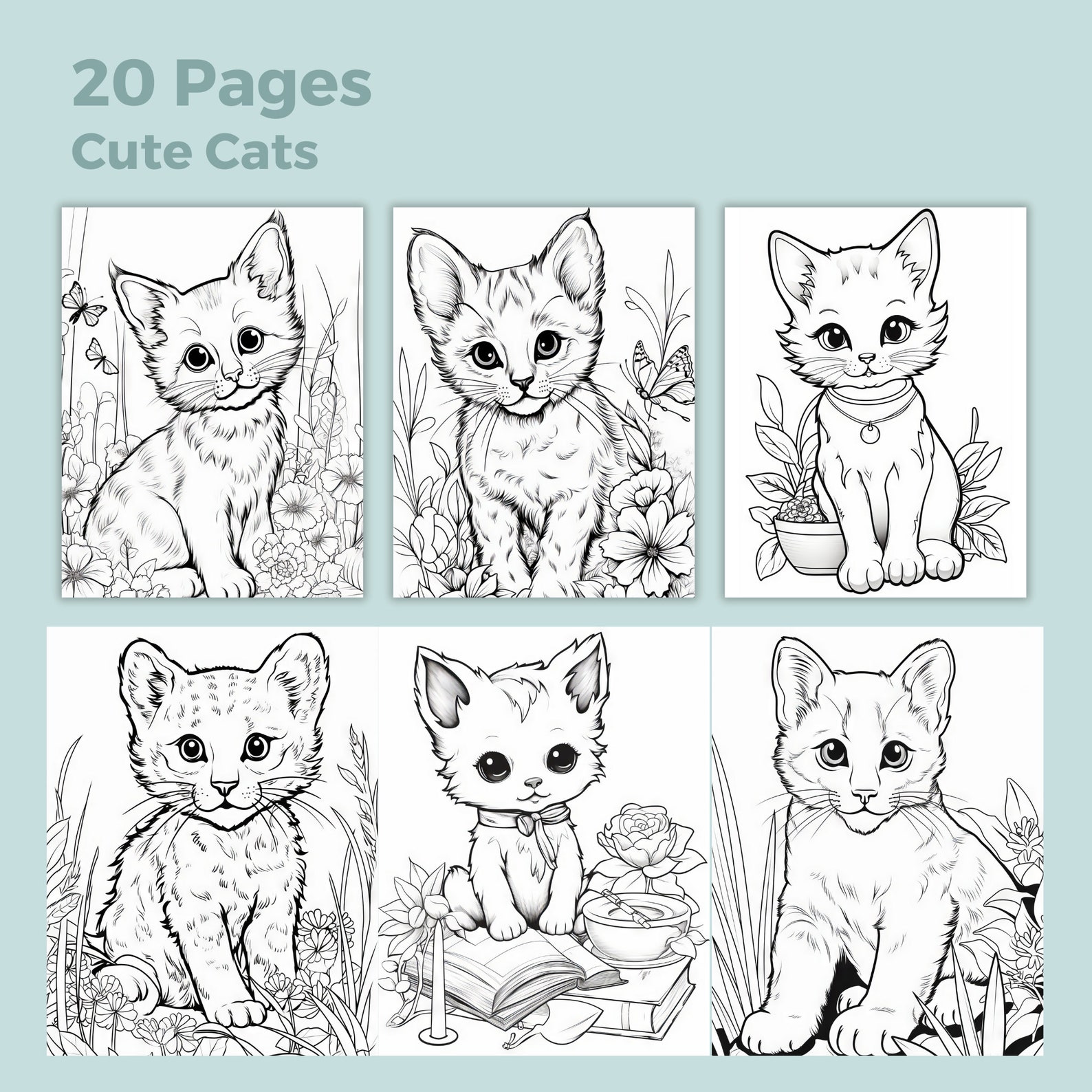 20 Pages
Cute Cats