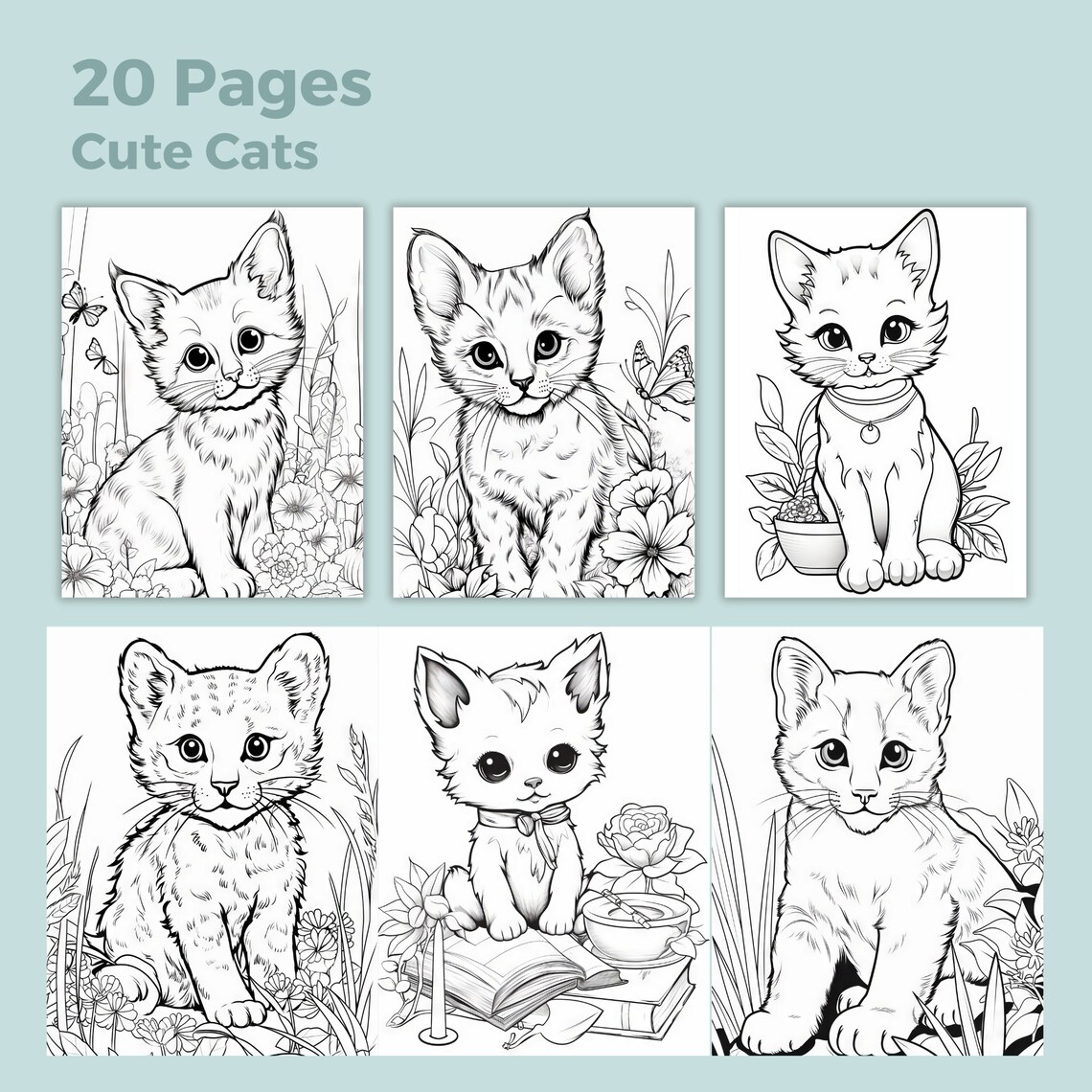 20 Pages
Cute Cats