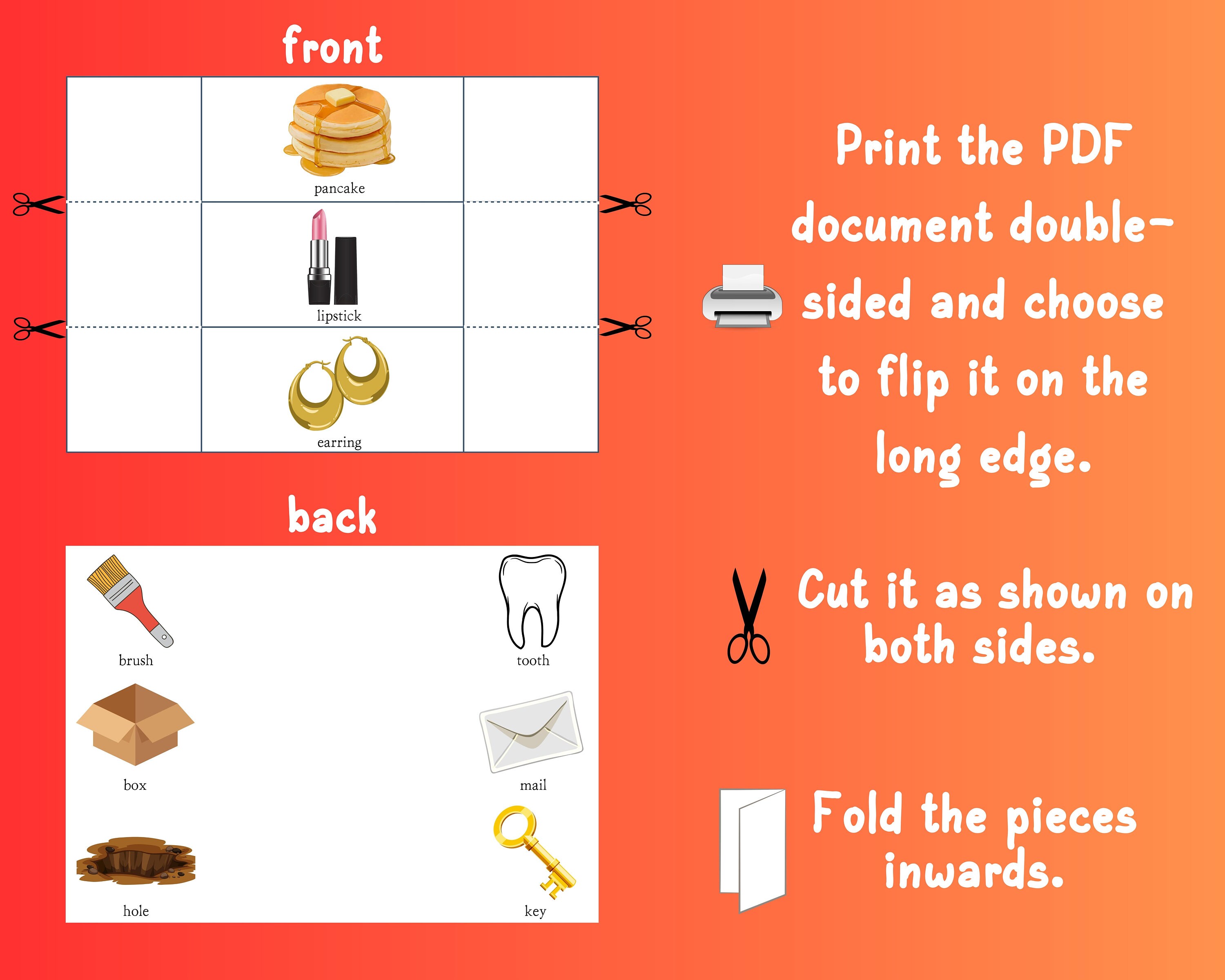 front

pancake

lipstick

earring

back

brush

tooth

box

mail

hole

key

Print the PDF document double-sided and choose to flip it on the long edge.

Cut it as shown on both sides.

Fold the pieces inwards.