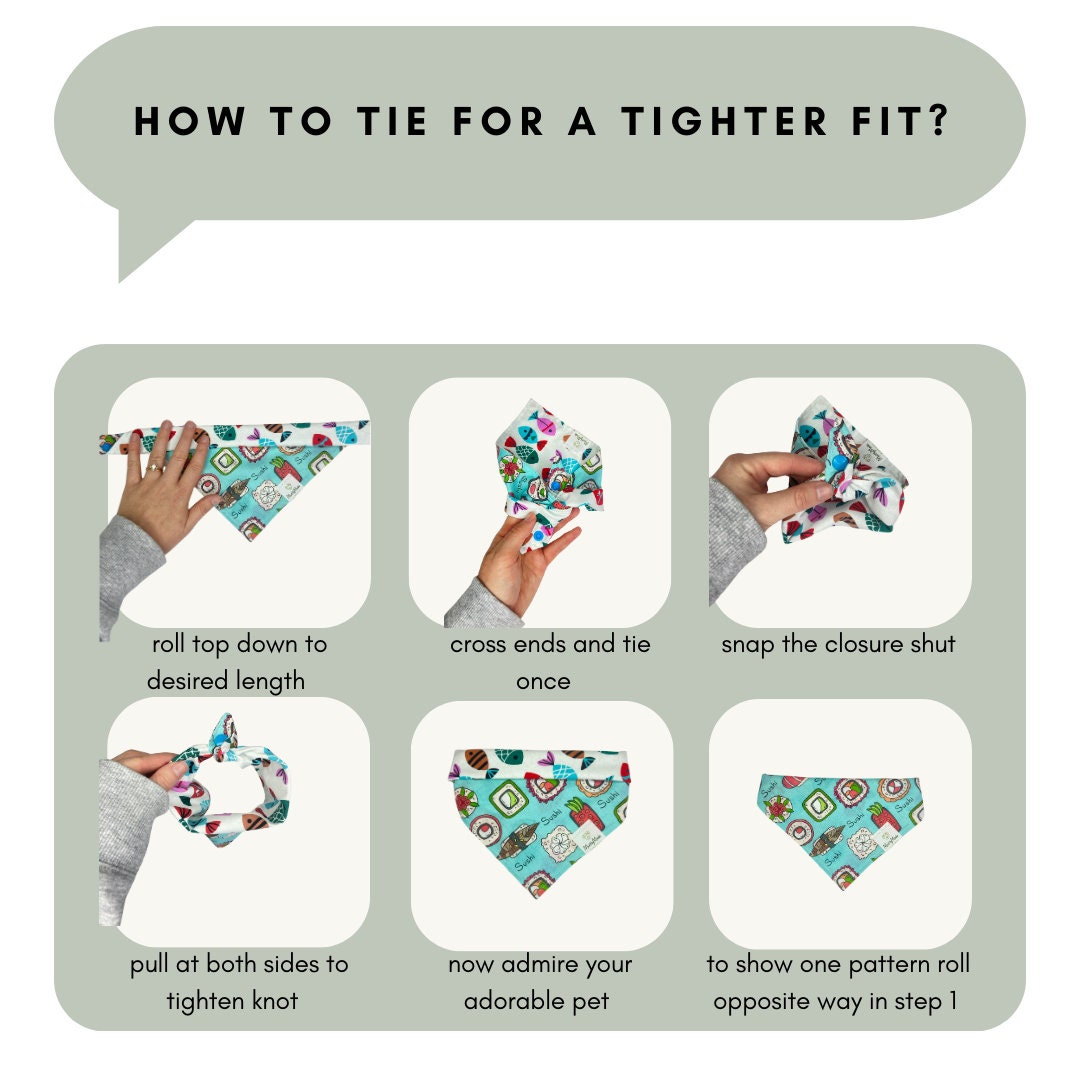 HOW TO TIE FOR A TIGHTER FIT?

roll top down to desired length

cross ends and tie once

snap the closure shut

pull at both sides to tighten knot

now admire your adorable pet

to show one pattern roll opposite way in step 1