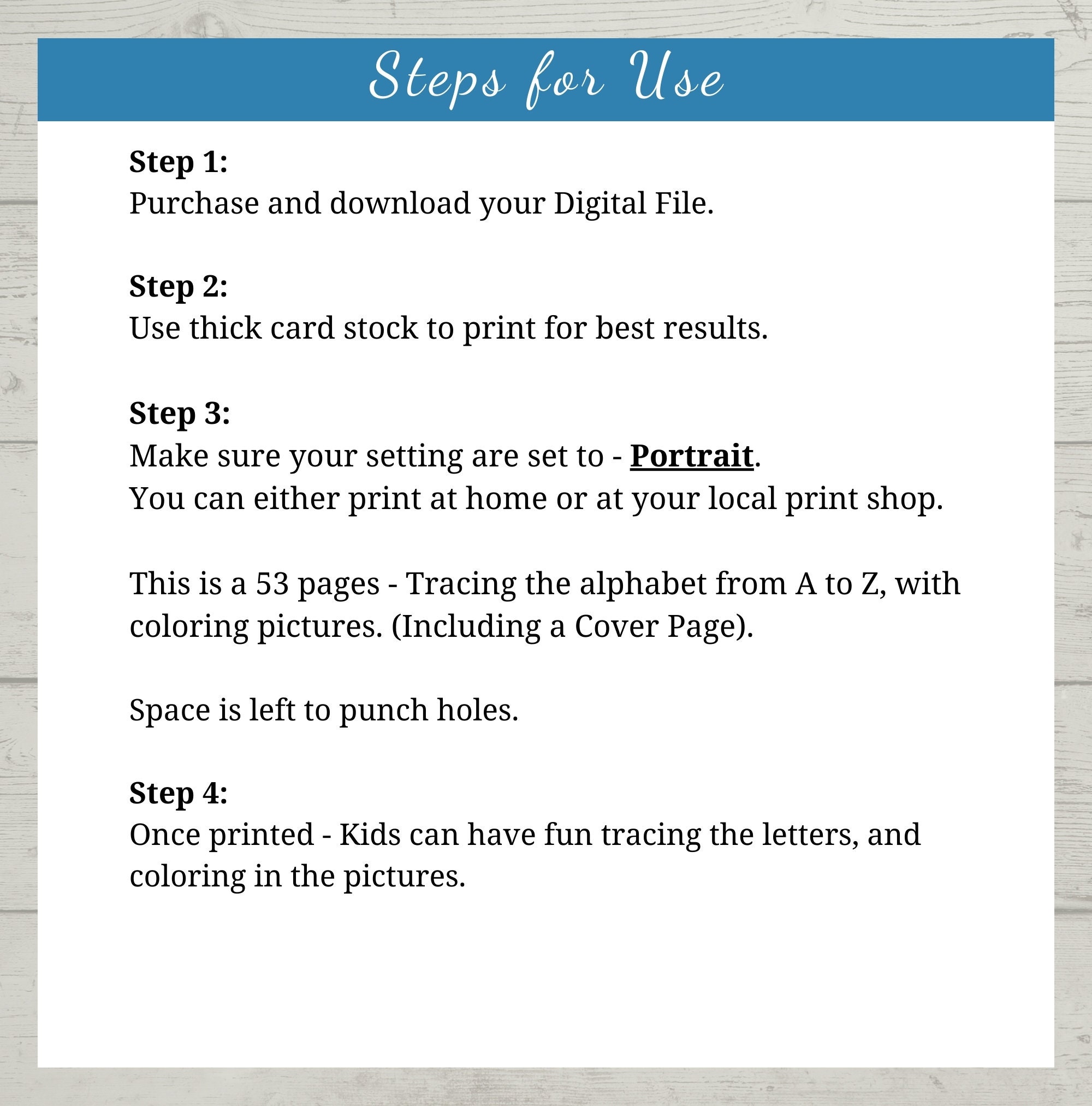 Steps for Use

Step 1:
Purchase and download your Digital File.

Step 2:
Use thick card stock to print for best results.

Step 3:
Make sure your setting are set to - Portrait.
You can either print at home or at your local print shop.

This is a 53 pages - Tracing the alphabet from A to Z, with coloring pictures. (Including a Cover Page).

Space is left to punch holes.

Step 4:
Once printed - Kids can have fun tracing the letters, and coloring in the pictures.