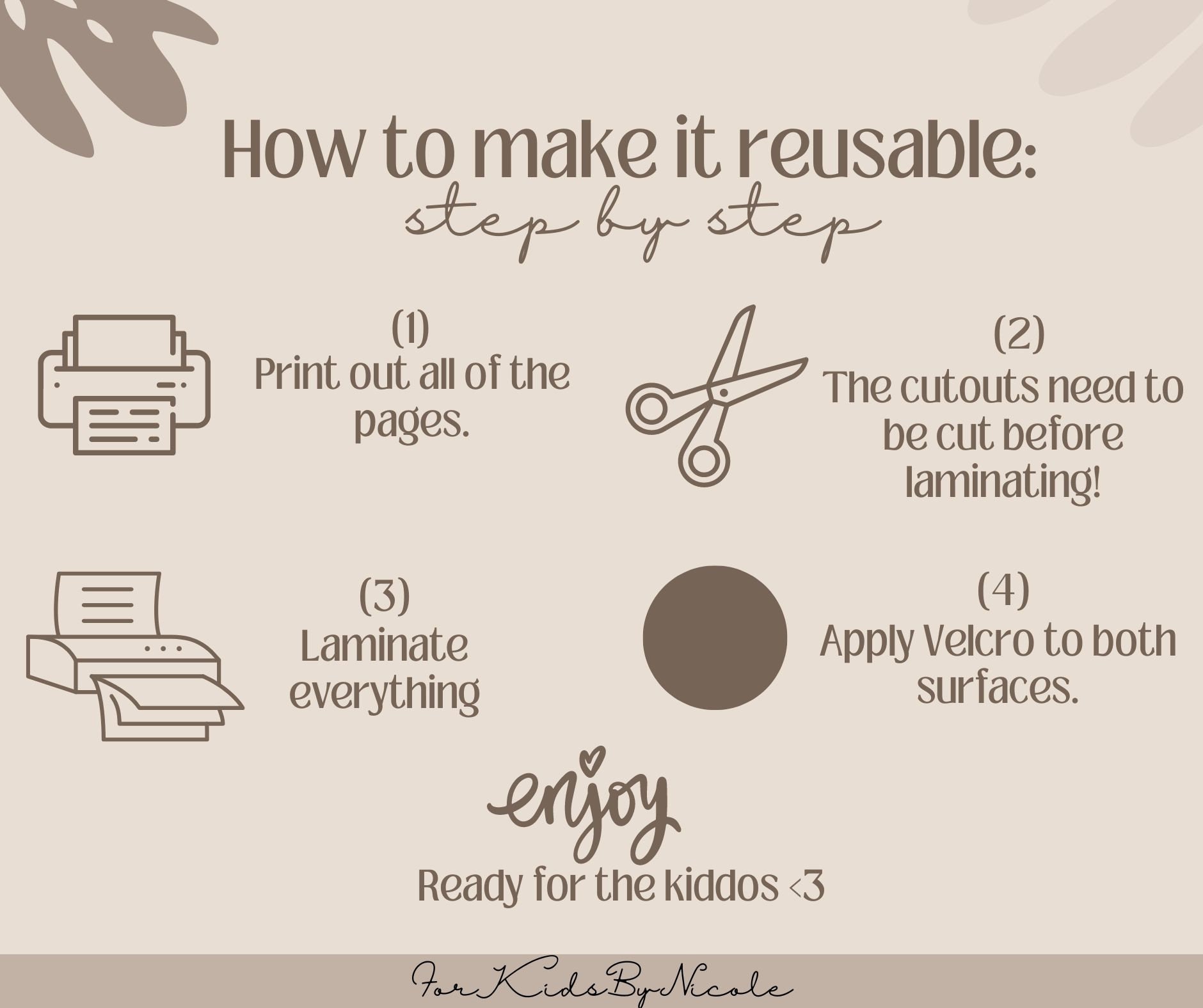 How to make it reusable:
step by step

(1)
Print out all of the pages.

(2)
The cutouts need to be cut before laminating!

(3)
Laminate everything

(4)
Apply Velcro to both surfaces.

enjoy
Ready for the kiddos <3

ForKidsByNicole