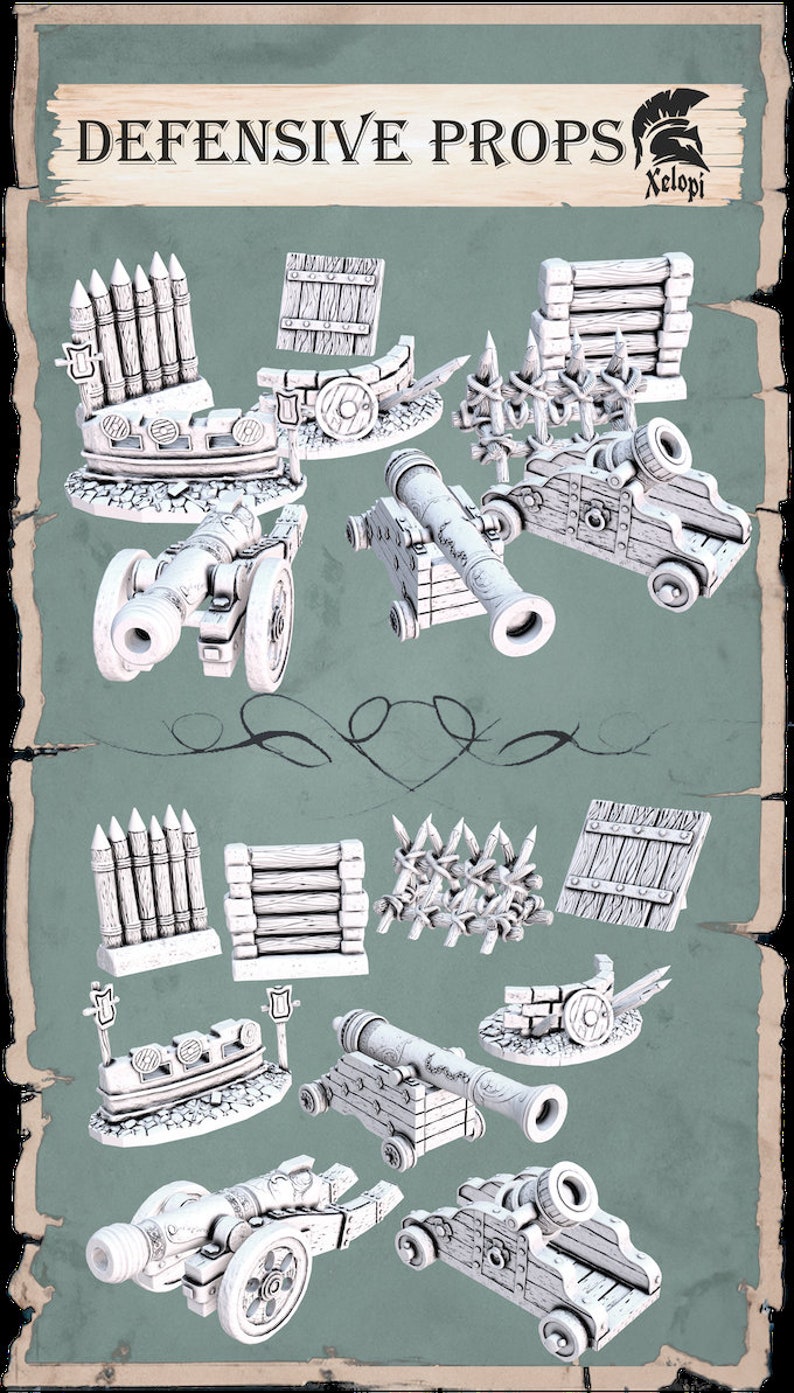 DEFENSIVE PROPS

Xelopi