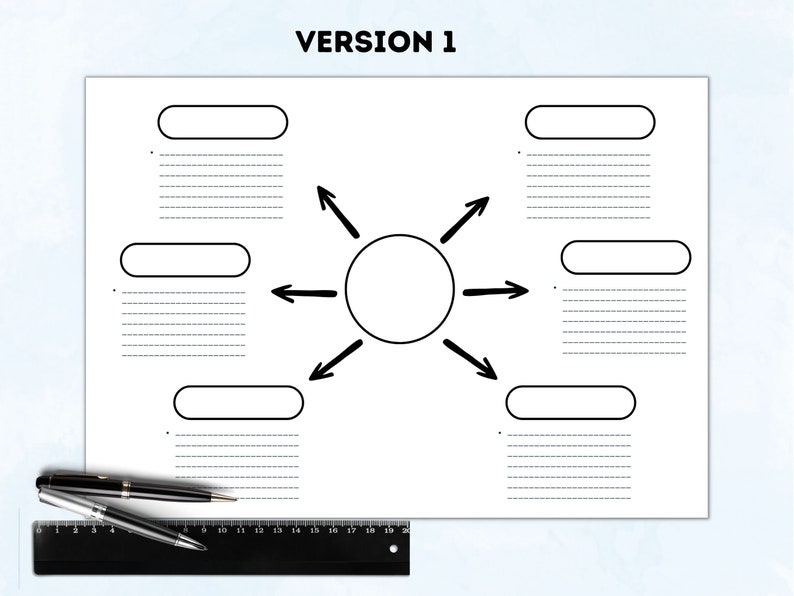 VERSION 1

0 1 2 3 4 5 6 7 8 9 10 11 12 13 14 15 16 17 18 19 20