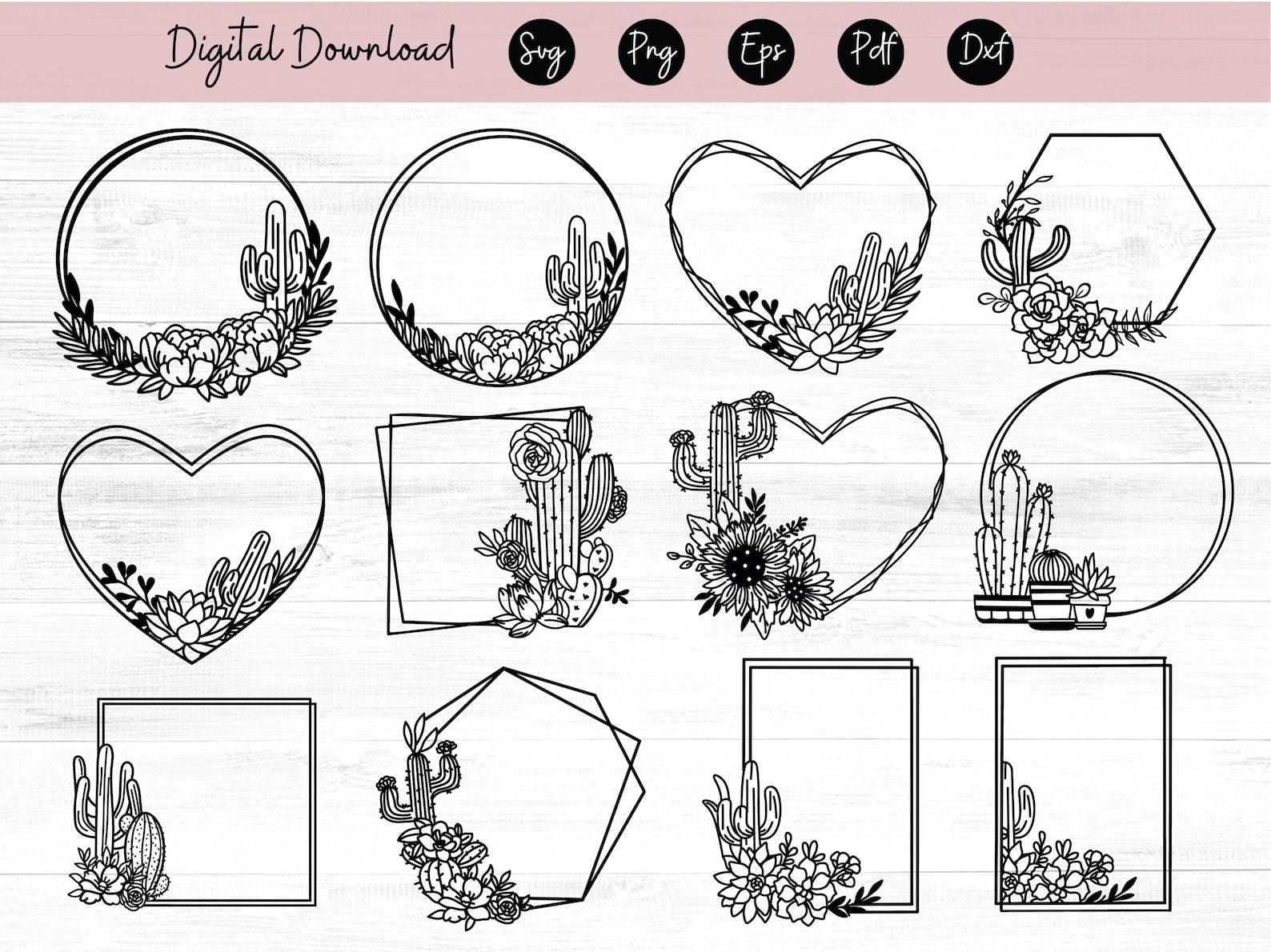 Digital Download

Svg

Png

Eps

Pdf

Dxf