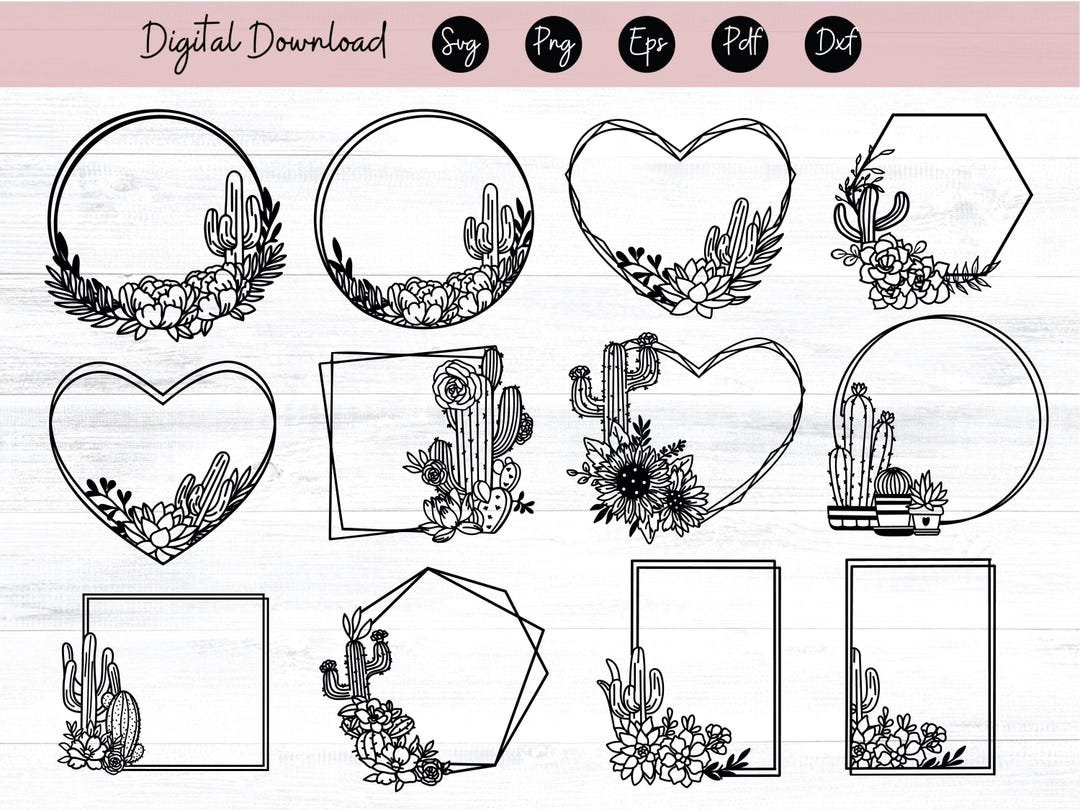 Digital Download
Svg
Png
Eps
Pdf
Dxf