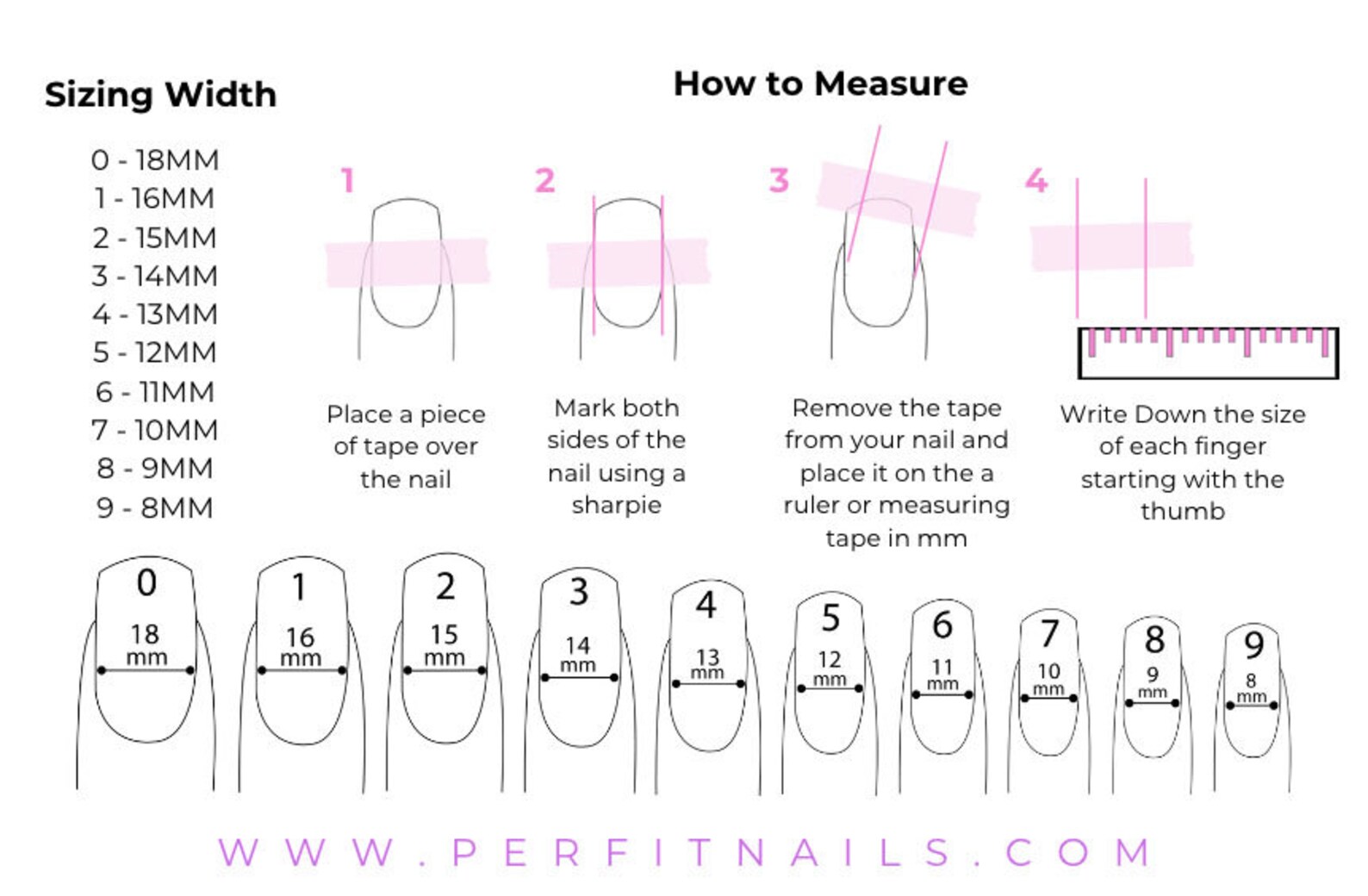 Sizing Width

0 - 18MM
1 - 16MM
2 - 15MM
3 - 14MM
4 - 13MM
5 - 12MM
6 - 11MM
7 - 10MM
8 - 9MM
9 - 8MM

How to Measure

1

Place a piece of tape over the nail

2

Mark both sides of the nail using a sharpie

3

Remove the tape from your nail and place it on the a ruler or measuring tape in mm

4

Write Down the size of each finger starting with the thumb

0 18 mm
1 16 mm
2 15 mm
3 14 mm
4 13 mm
5 12 mm
6 11 mm
7 10 mm
8 9 mm
9 8 mm

WWW.PERFITNAILS.COM