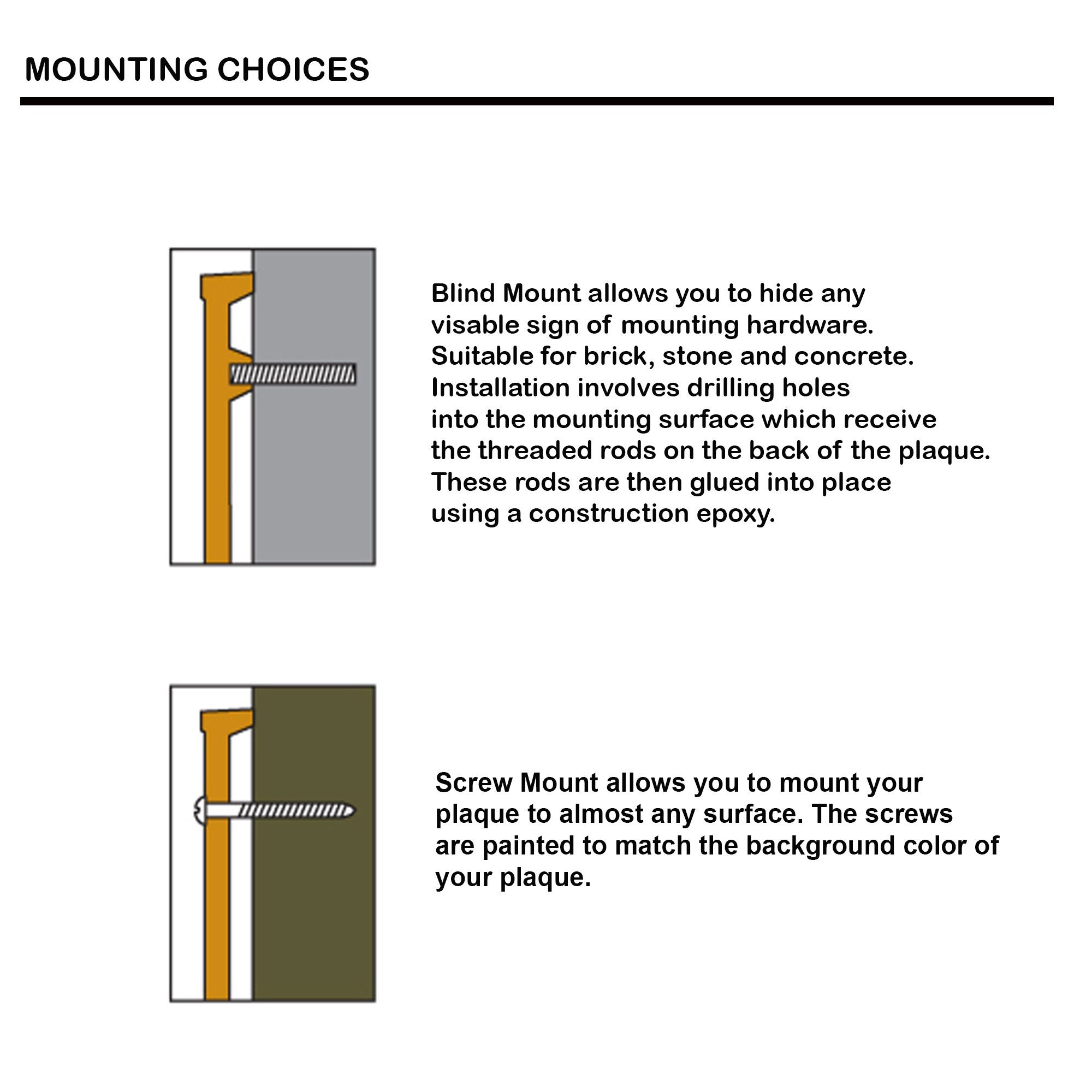 MOUNTING CHOICES

Blind Mount allows you to hide any visable sign of mounting hardware. Suitable for brick, stone and concrete. Installation involves drilling holes into the mounting surface which receive the threaded rods on the back of the plaque. These rods are then glued into place using a construction epoxy.

Screw Mount allows you to mount your plaque to almost any surface. The screws are painted to match the background color of your plaque.