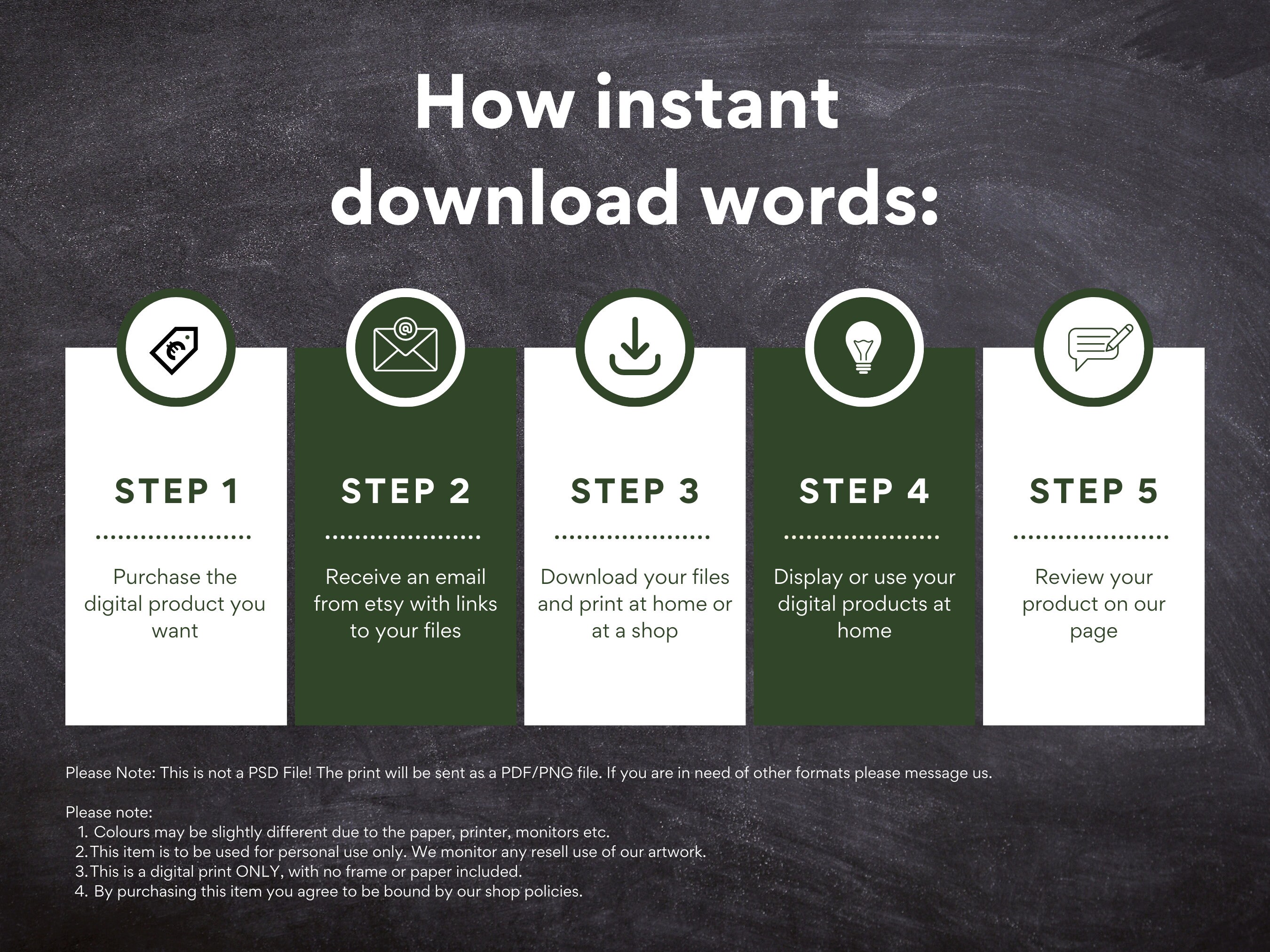 How instant download words:

STEP 1

Purchase the digital product you want

STEP 2

Receive an email from etsy with links to your files

STEP 3

Download your files and print at home or at a shop

STEP 4

Display or use your digital products at home

STEP 5

Review your product on our page

Please Note: This is not a PSD File! The print will be sent as a PDF/PNG file. If you are in need of other formats please message us.

Please note:
1. Colours may be slightly different due to the paper, printer, monitors etc.
2. This item is to be used for personal use only. We monitor any resell use of our artwork.
3. This is a digital print ONLY, with no frame or paper included.
4. By purchasing this item you agree to be bound by our shop policies.