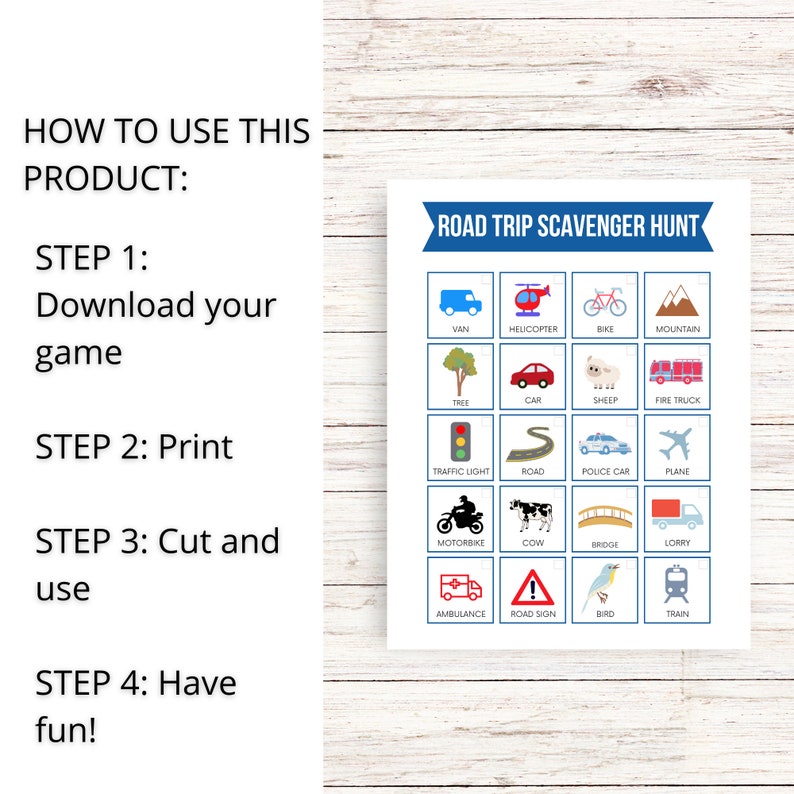 HOW TO USE THIS PRODUCT:

STEP 1: Download your game

STEP 2: Print

STEP 3: Cut and use

STEP 4: Have fun!

ROAD TRIP SCAVENGER HUNT

| VAN | HELICOPTER | BIKE | MOUNTAIN |
|---|---|---|---|
| TREE | CAR | SHEEP | FIRE TRUCK |
| TRAFFIC LIGHT | ROAD | POLICE CAR | PLANE |
| MOTORBIKE | COW | BRIDGE | LORRY |
| AMBULANCE | ROAD SIGN | BIRD | TRAIN |