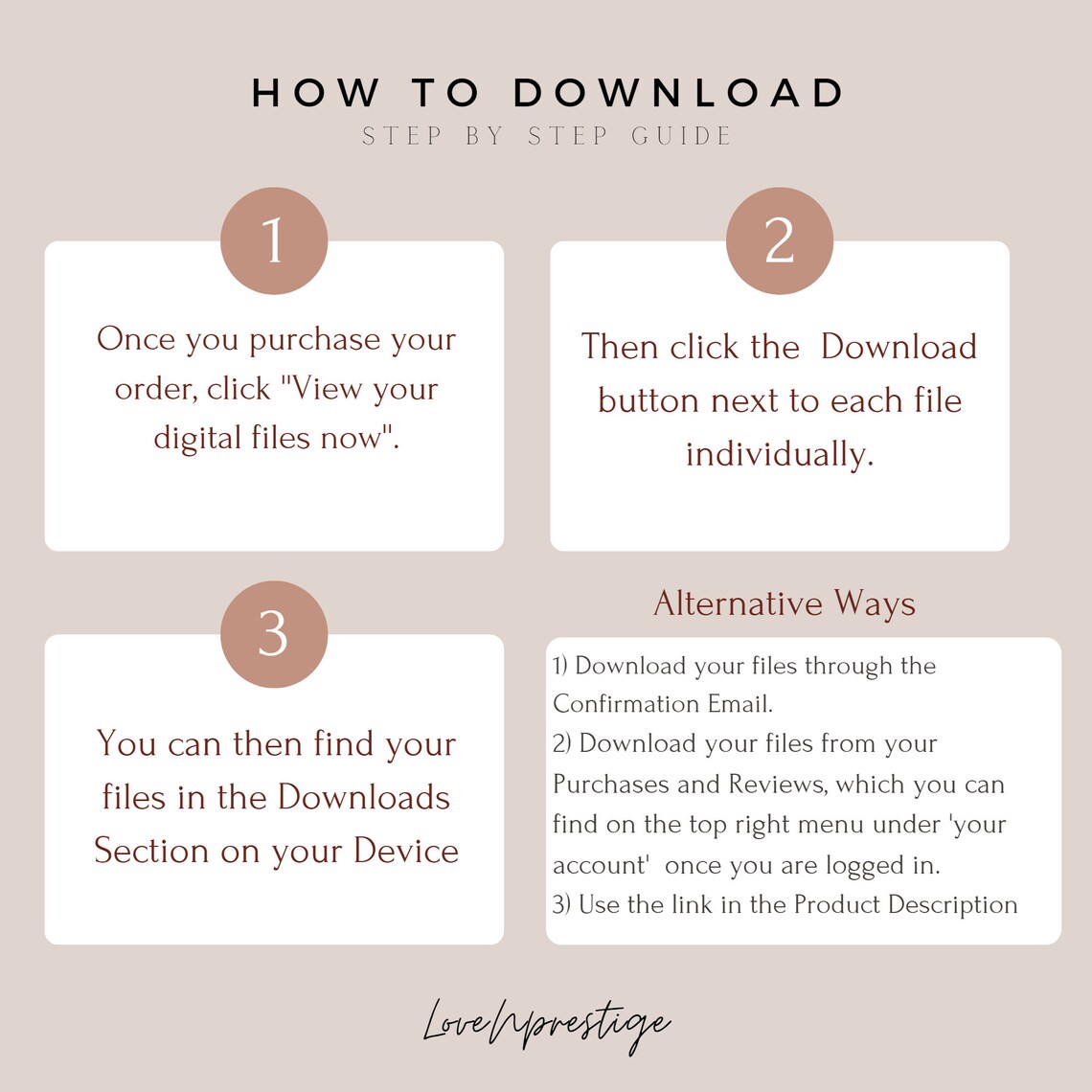 HOW TO DOWNLOAD
STEP BY STEP GUIDE

1

Once you purchase your order, click "View your digital files now".

2

Then click the Download button next to each file individually.

3

You can then find your files in the Downloads Section on your Device

Alternative Ways

1) Download your files through the Confirmation Email.
2) Download your files from your Purchases and Reviews, which you can find on the top right menu under 'your account' once you are logged in.
3) Use the link in the Product Description

LoveNprestige