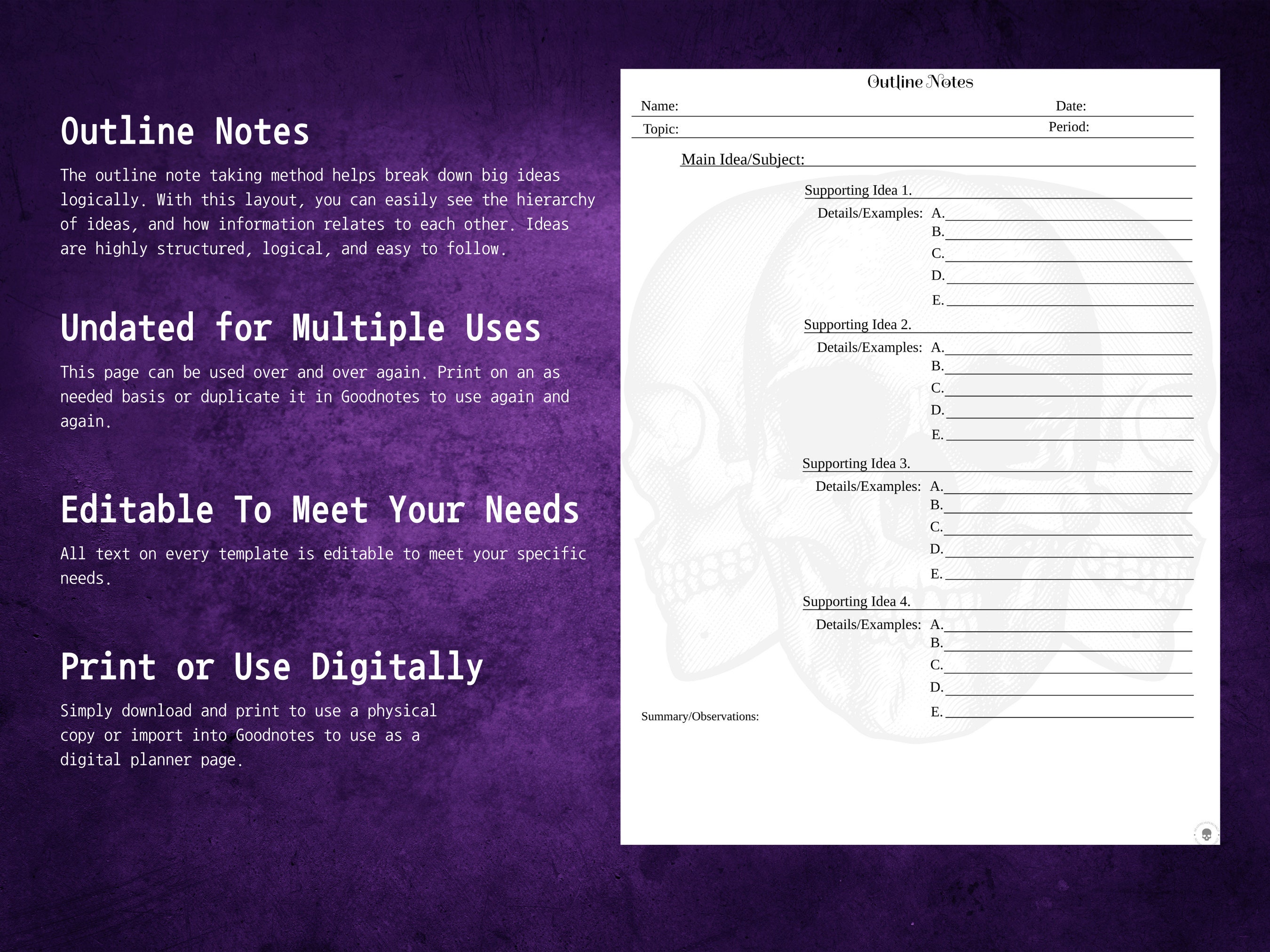 Outline Notes

The outline note taking method helps break down big ideas logically. With this layout, you can easily see the hierarchy of ideas, and how information relates to each other. Ideas are highly structured, logical, and easy to follow.

Undated for Multiple Uses

This page can be used over and over again. Print on an as needed basis or duplicate it in Goodnotes to use again and again.

Editable To Meet Your Needs

All text on every template is editable to meet your specific needs.

Print or Use Digitally

Simply download and print to use a physical copy or import into Goodnotes to use as a digital planner page.

Outline Notes

Name: Date:

Topic: Period:

Main Idea/Subject:

Supporting Idea 1.

Details/Examples: A.
B.
C.
D.
E.

Supporting Idea 2.

Details/Examples: A.
B.
C.
D.
E.

Supporting Idea 3.

Details/Examples: A.
B.
C.
D.
E.

Supporting Idea 4.

Details/Examples: A.
B.
C.
D.
E.

Summary/Observations: