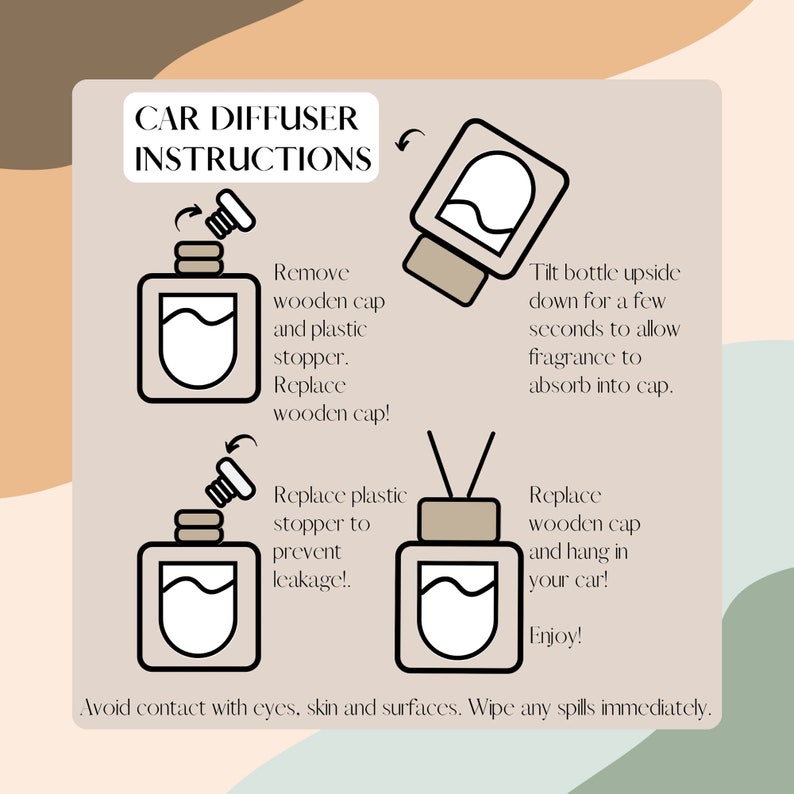 CAR DIFFUSER INSTRUCTIONS

Remove wooden cap and plastic stopper. Replace wooden cap!

Tilt bottle upside down for a few seconds to allow fragrance to absorb into cap.

Replace plastic stopper to prevent leakage!.

Replace wooden cap and hang in your car!

Enjoy!

Avoid contact with eyes, skin and surfaces. Wipe any spills immediately.