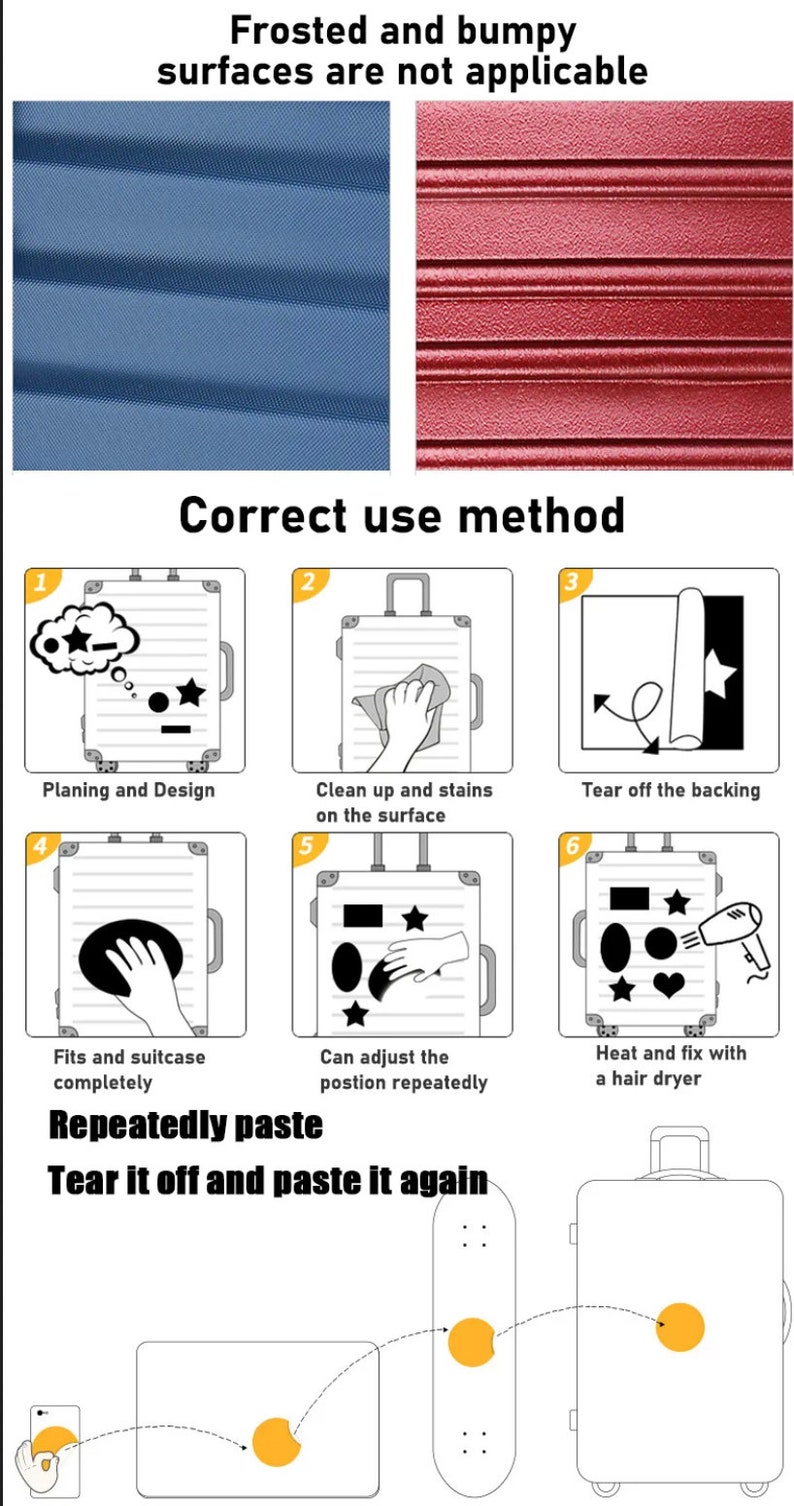 Frosted and bumpy surfaces are not applicable

Correct use method

1
Planing and Design

2
Clean up and stains on the surface

3
Tear off the backing

4
Fits and suitcase completely

5
Can adjust the postion repeatedly

6
Heat and fix with a hair dryer

Repeatedly paste

Tear it off and paste it again