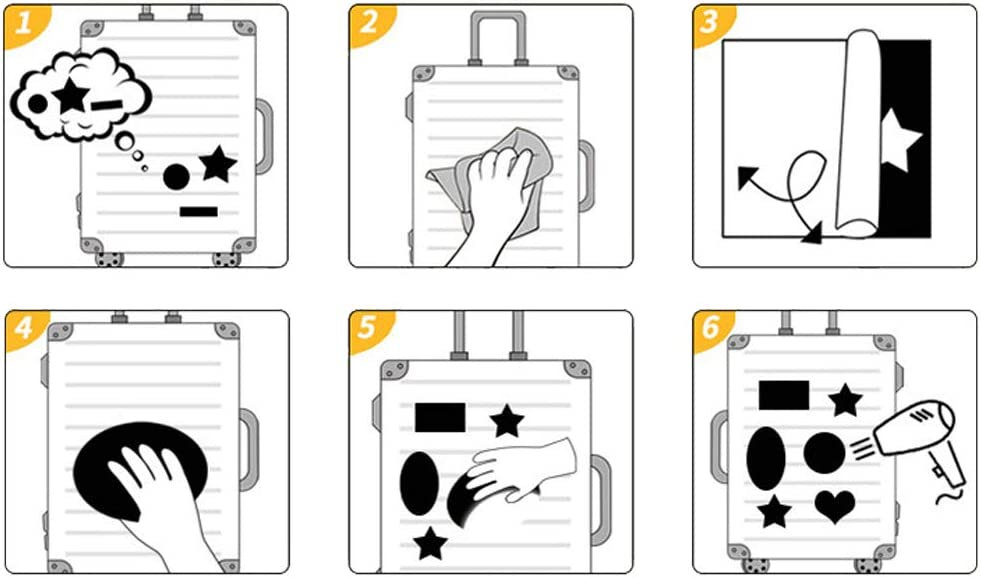 1

2

3

4

5

6