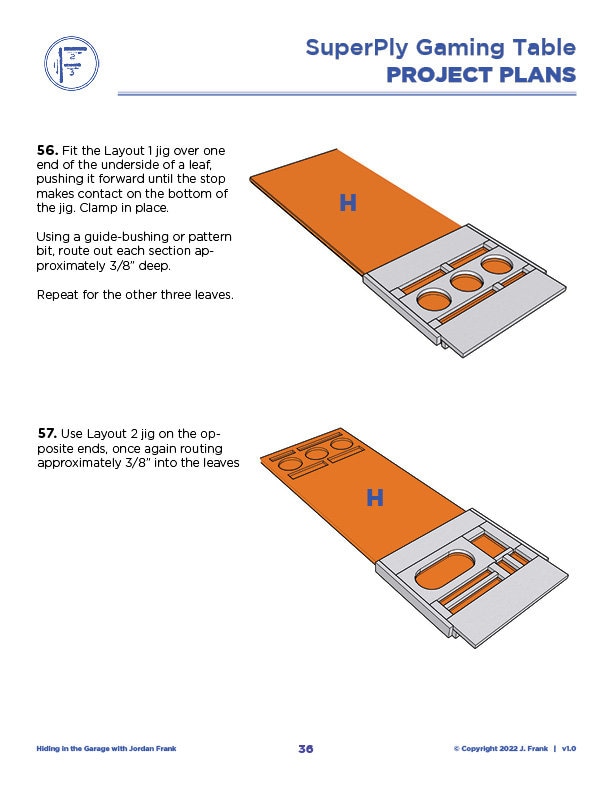 SuperPly Gaming Table
PROJECT PLANS

56. Fit the Layout 1 jig over one end of the underside of a leaf, pushing it forward until the stop makes contact on the bottom of the jig. Clamp in place.

Using a guide-bushing or pattern bit, route out each section approximately 3/8" deep.

Repeat for the other three leaves.

H

57. Use Layout 2 jig on the opposite ends, once again routing approximately 3/8" into the leaves

H

Hiding in the Garage with Jordan Frank
36
© Copyright 2022 J. Frank | v1.0