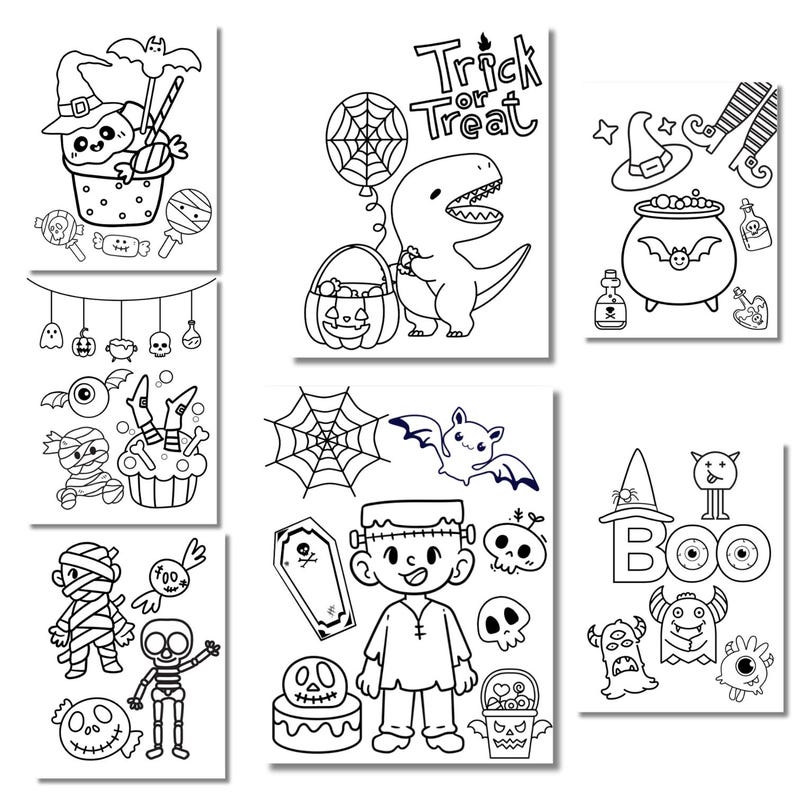 Trick or Treat

BOO