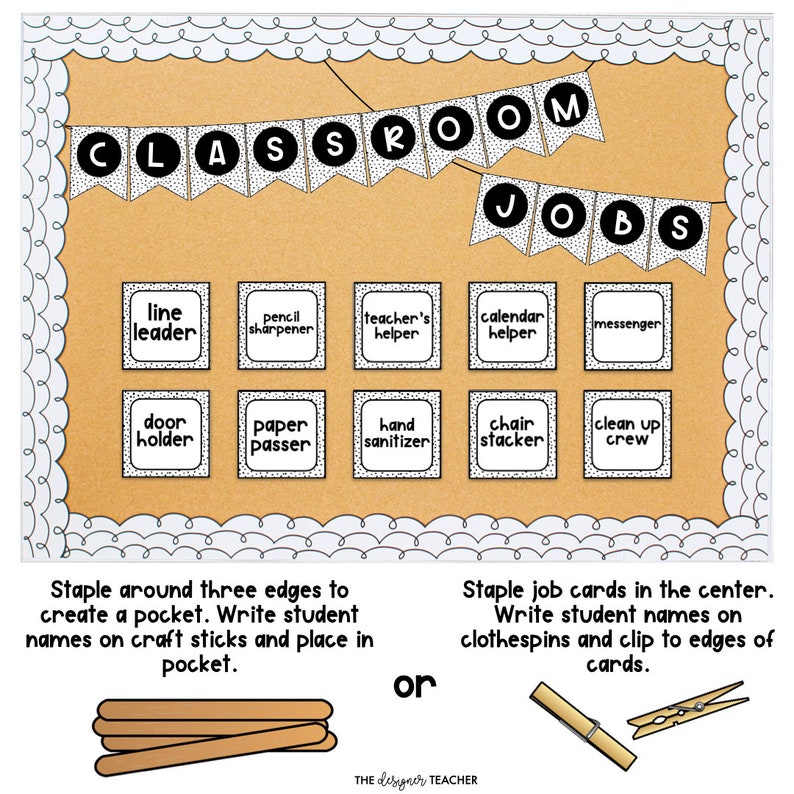 CLASSROOM
JOBS

line leader

pencil sharpener

teacher's helper

calendar helper

messenger

door holder

paper passer

hand sanitizer

chair stacker

clean up crew

Staple around three edges to create a pocket. Write student names on craft sticks and place in pocket.

or

Staple job cards in the center. Write student names on clothespins and clip to edges of cards.

THE designer TEACHER