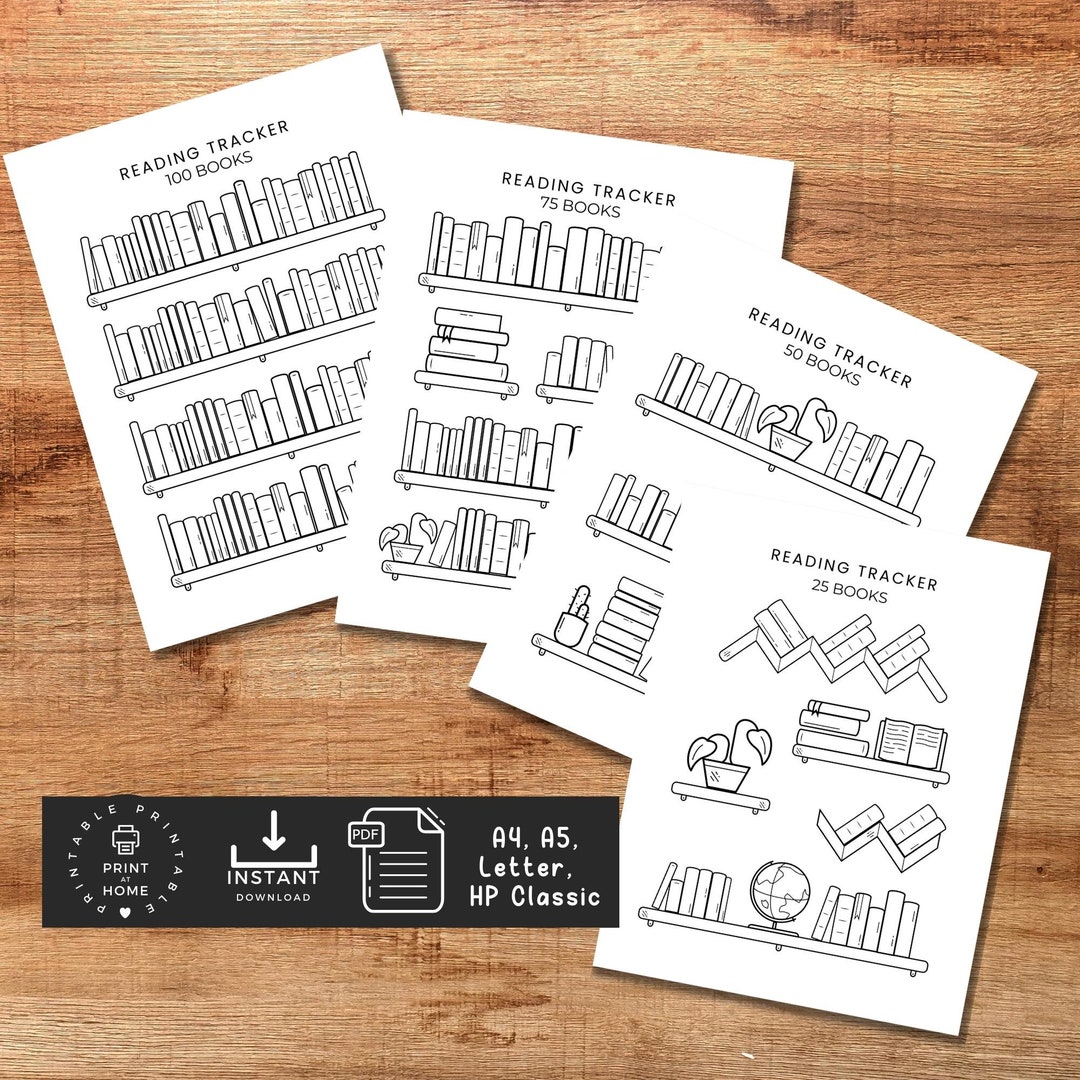 READING TRACKER
100 BOOKS

READING TRACKER
75 BOOKS

READING TRACKER
50 BOOKS

READING TRACKER
25 BOOKS

PRINTABLE PRINTABLE
PRINT AT HOME

INSTANT
DOWNLOAD

PDF

A4, A5,
Letter,
HP Classic