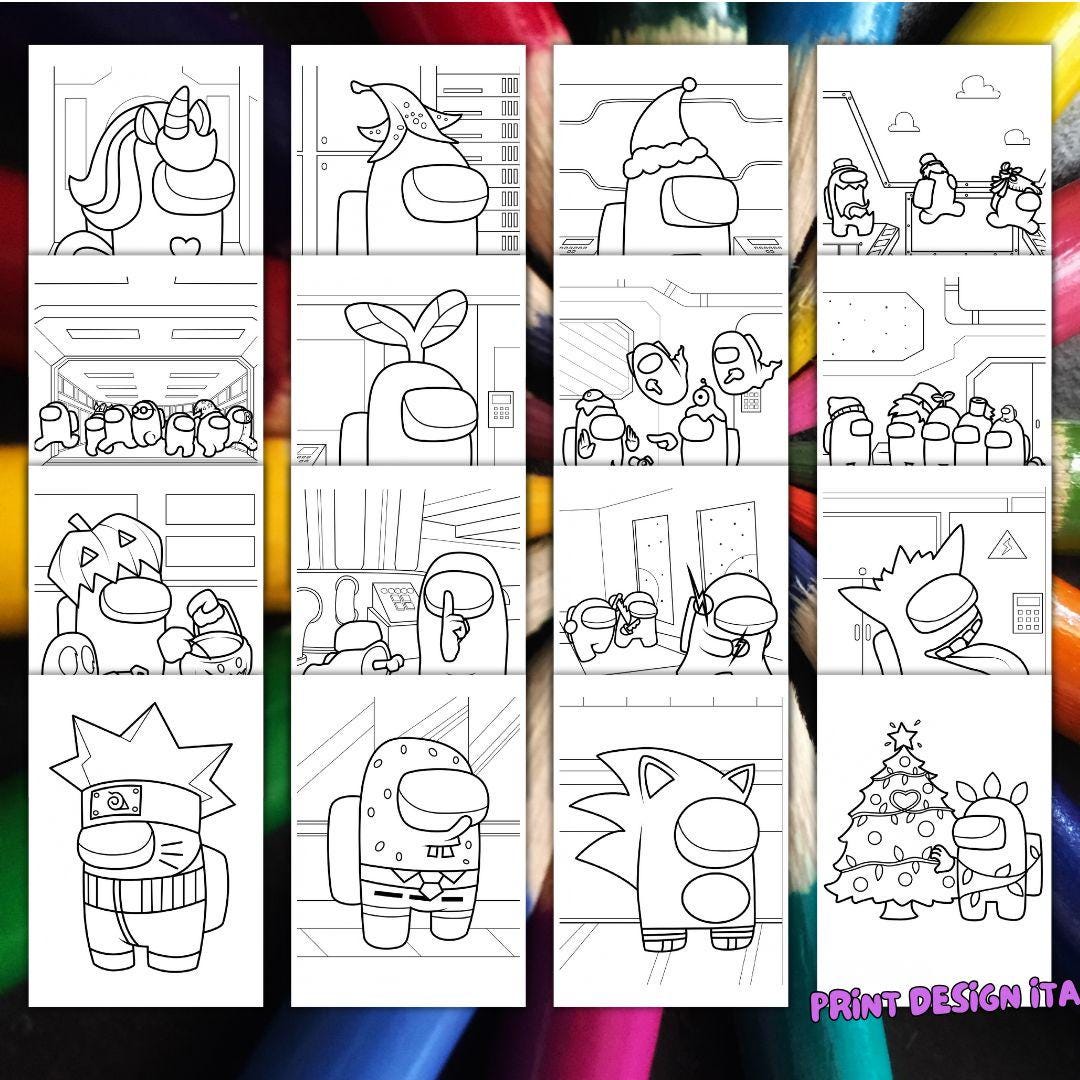 PRINT DESIGN ITA