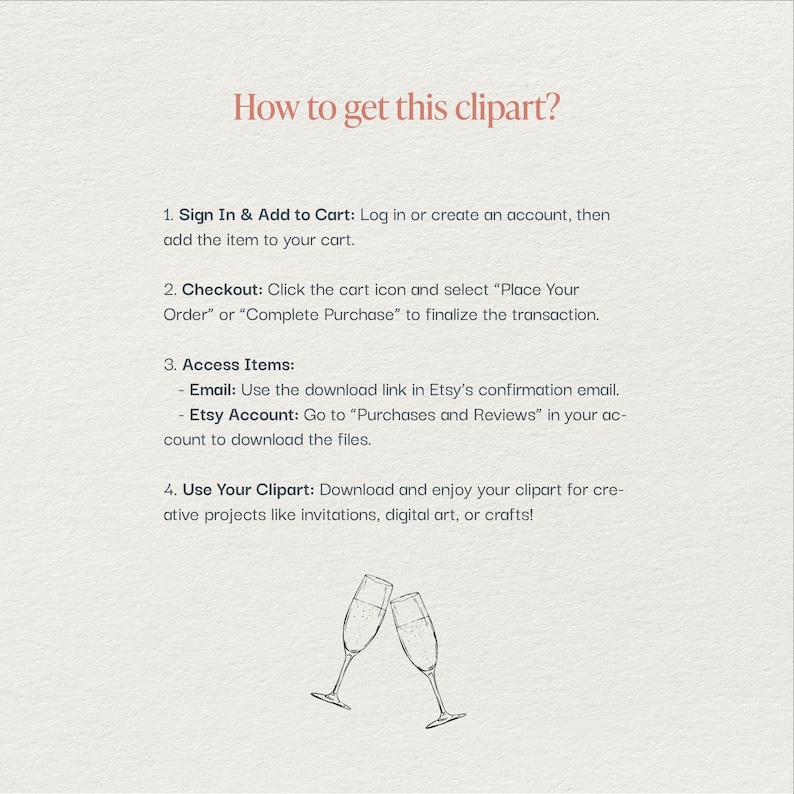 How to get this clipart?

1. Sign In & Add to Cart: Log in or create an account, then add the item to your cart.

2. Checkout: Click the cart icon and select “Place Your Order” or “Complete Purchase” to finalize the transaction.

3. Access Items:
- Email: Use the download link in Etsy’s confirmation email.
- Etsy Account: Go to “Purchases and Reviews” in your account to download the files.

4. Use Your Clipart: Download and enjoy your clipart for creative projects like invitations, digital art, or crafts!